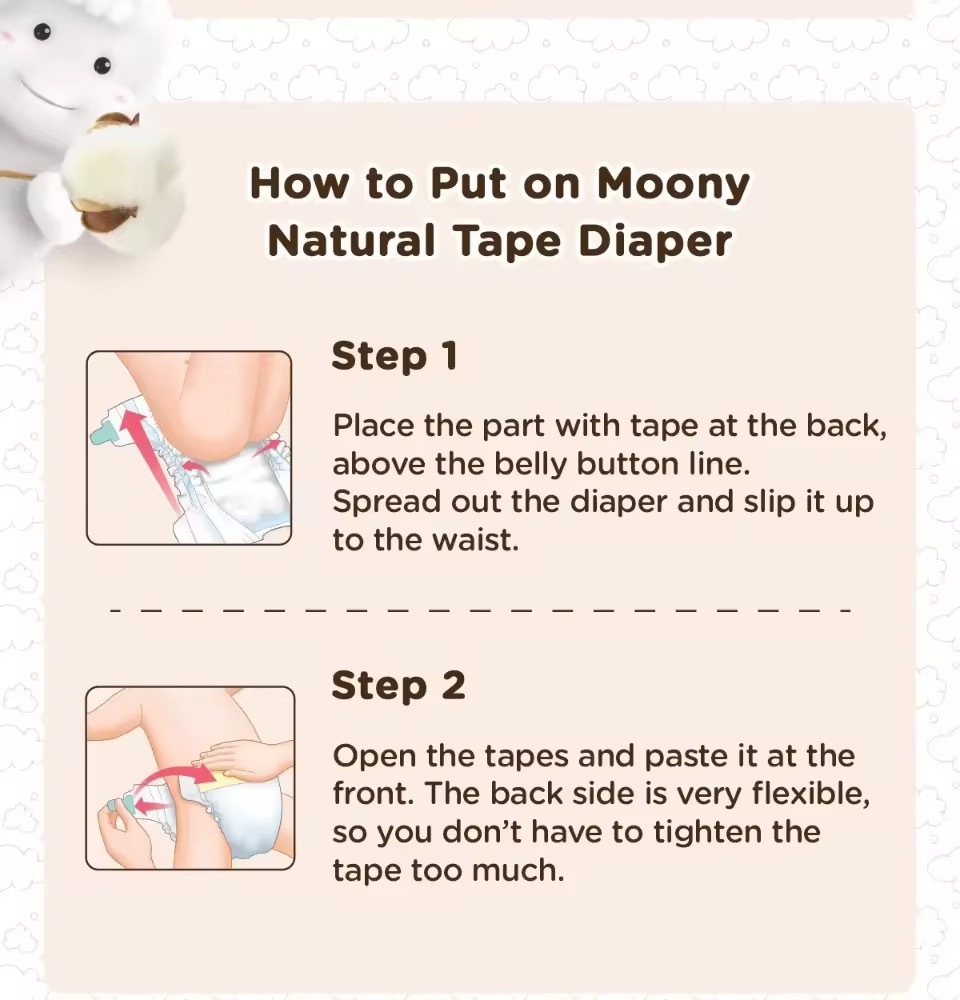 How to Put on Moony Natural Tape Diaper

Step 1

Place the part with tape at the back, above the belly button line.
Spread out the diaper and slip it up to the waist.

Step 2

Open the tapes and paste it at the front. The back side is very flexible, so you don't have to tighten the tape too much.