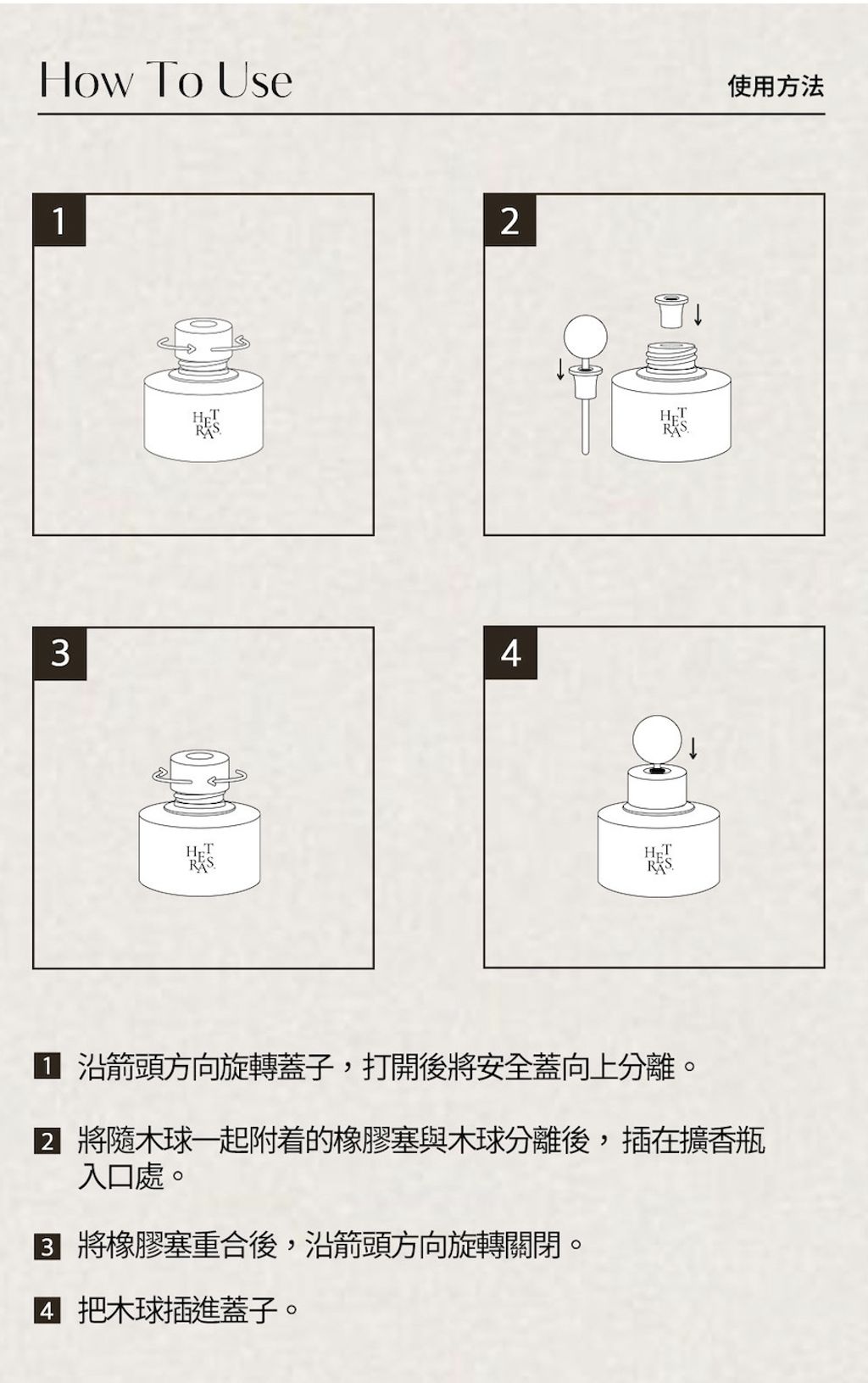 How To Use

使用方法

1

HET RAS.

2

HET RAS.

3

HET RAS.

4

HET RAS.

1 沿箭頭方向旋轉蓋子，打開後將安全蓋向上分離。

2 將隨木球一起附着的橡膠塞與木球分離後，插在擴香瓶入口處。

3 將橡膠塞重合後，沿箭頭方向旋轉關閉。

4 把木球插進蓋子。