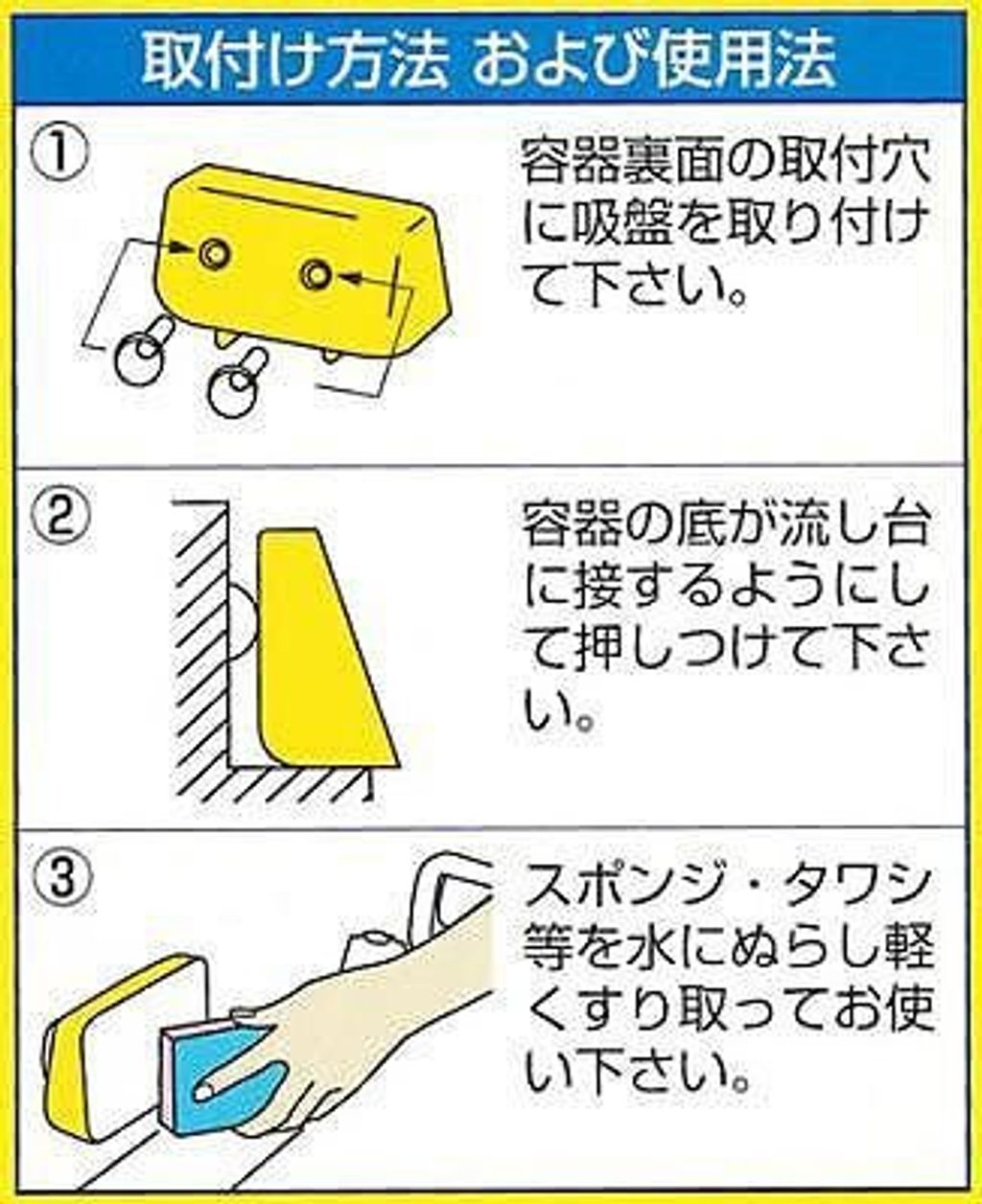 取付け方法 および使用法

①

容器裏面の取付穴に吸盤を取り付けて下さい。

②

容器の底が流し台に接するようにして押しつけて下さい。

③

スポンジ・タワシ等を水にぬらし軽くすり取ってお使い下さい。