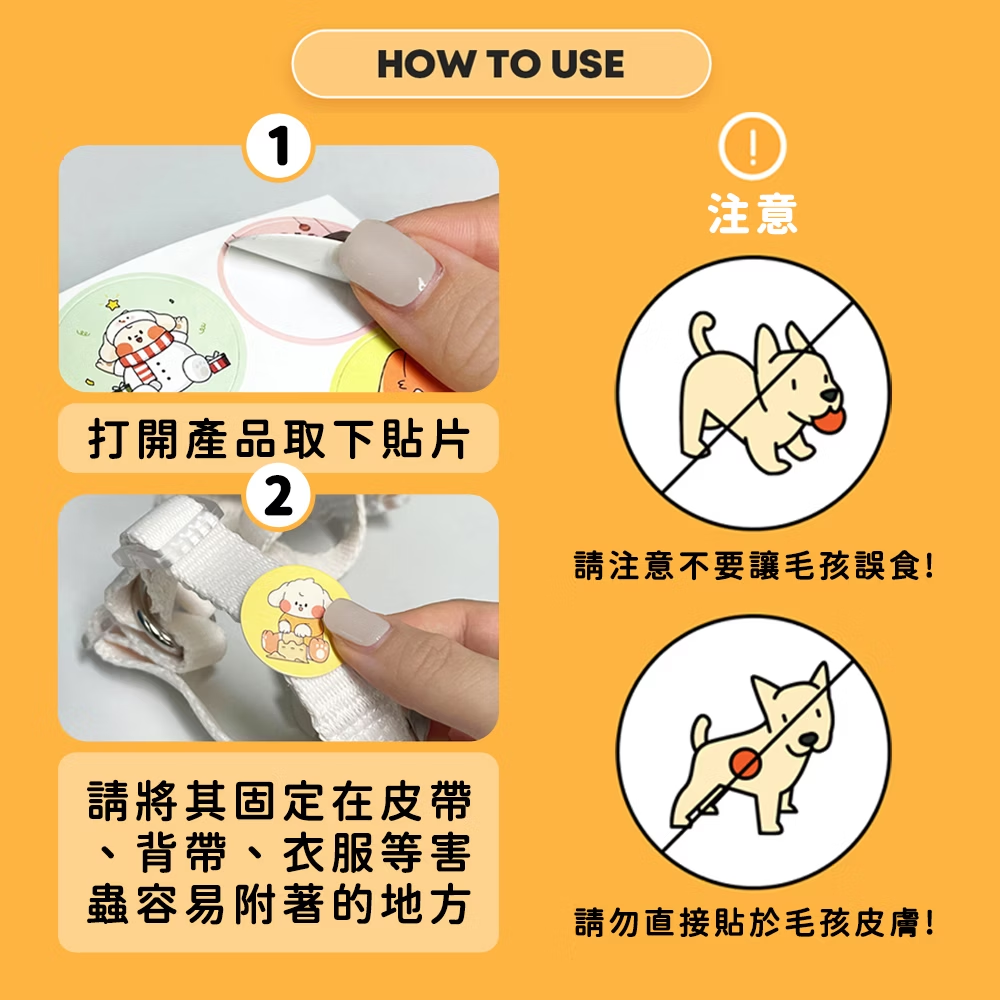 HOW TO USE

1

打開產品取下貼片

2

請將其固定在皮帶、背帶、衣服等害蟲容易附著的地方

!
注意

請注意不要讓毛孩誤食!

請勿直接貼於毛孩皮膚!