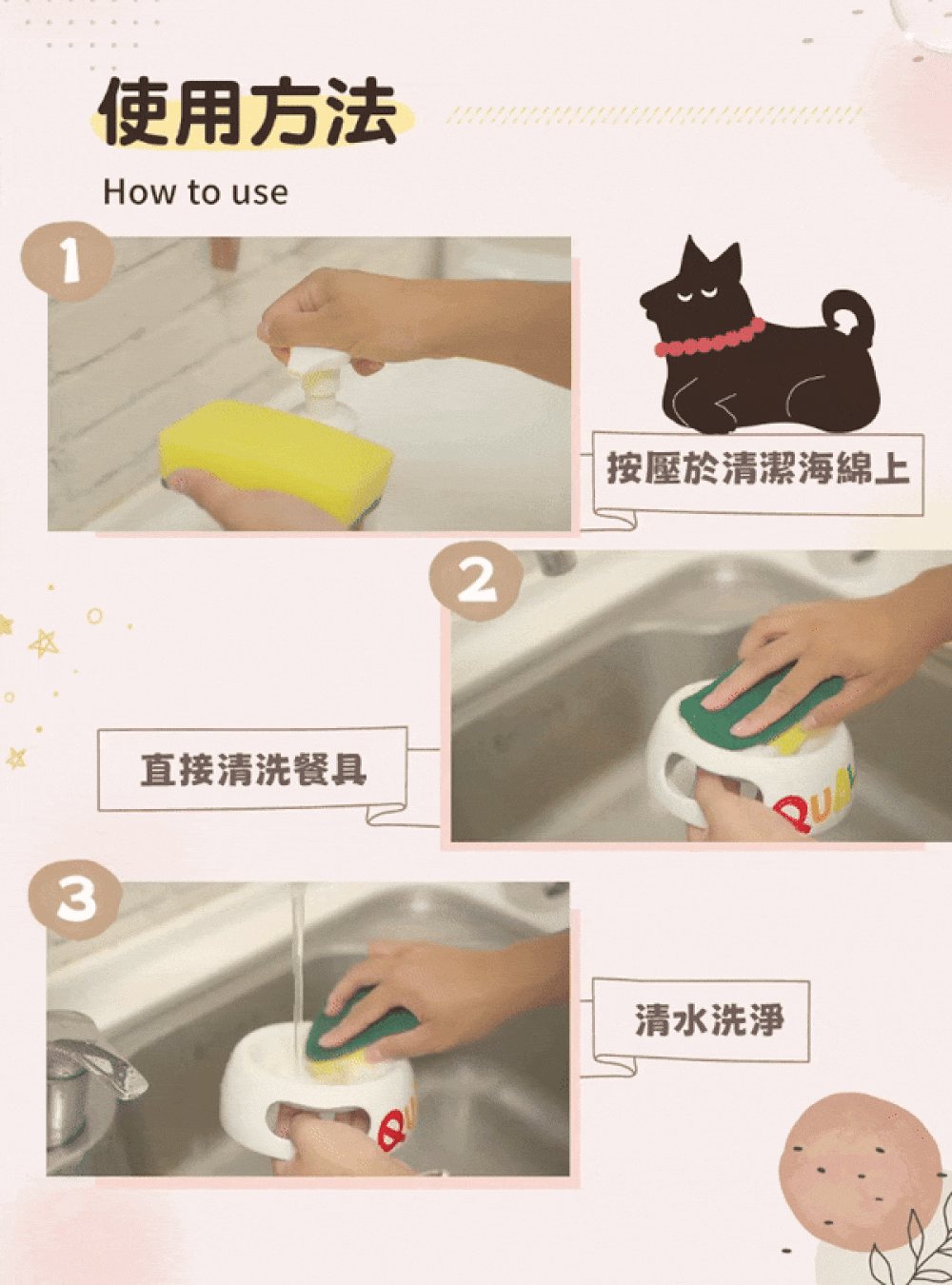 使用方法

How to use

1

按壓於清潔海綿上

2

直接清洗餐具

3

清水洗淨