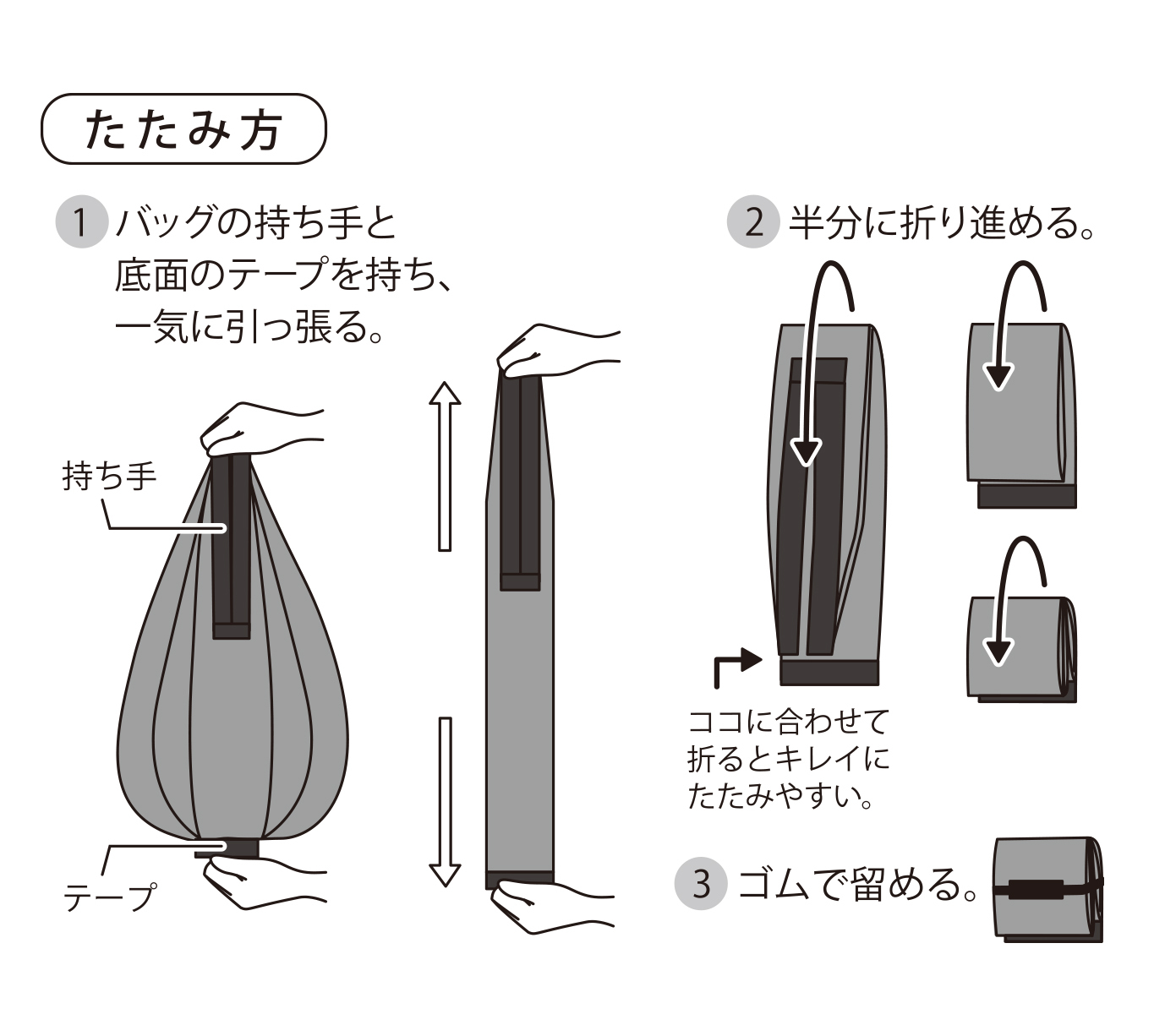 たたみ方

1 バッグの持ち手と底面のテープを持ち、一気に引っ張る。

持ち手

テープ

2 半分に折り進める。

ココに合わせて折るとキレイにたたみやすい。

3 ゴムで留める。