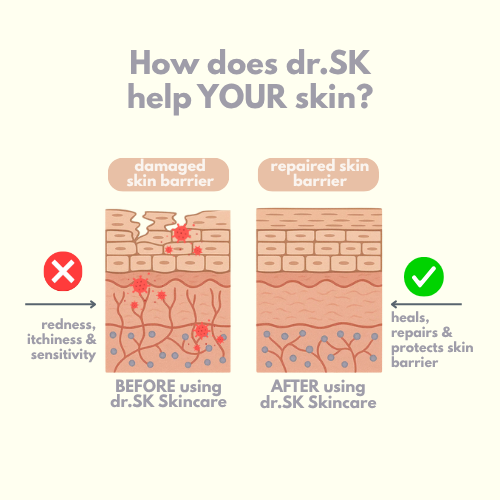 How does dr.SK help YOUR skin?

damaged skin barrier

repaired skin barrier

redness, itchiness & sensitivity

heals, repairs & protects skin barrier

BEFORE using dr.SK Skincare

AFTER using dr.SK Skincare