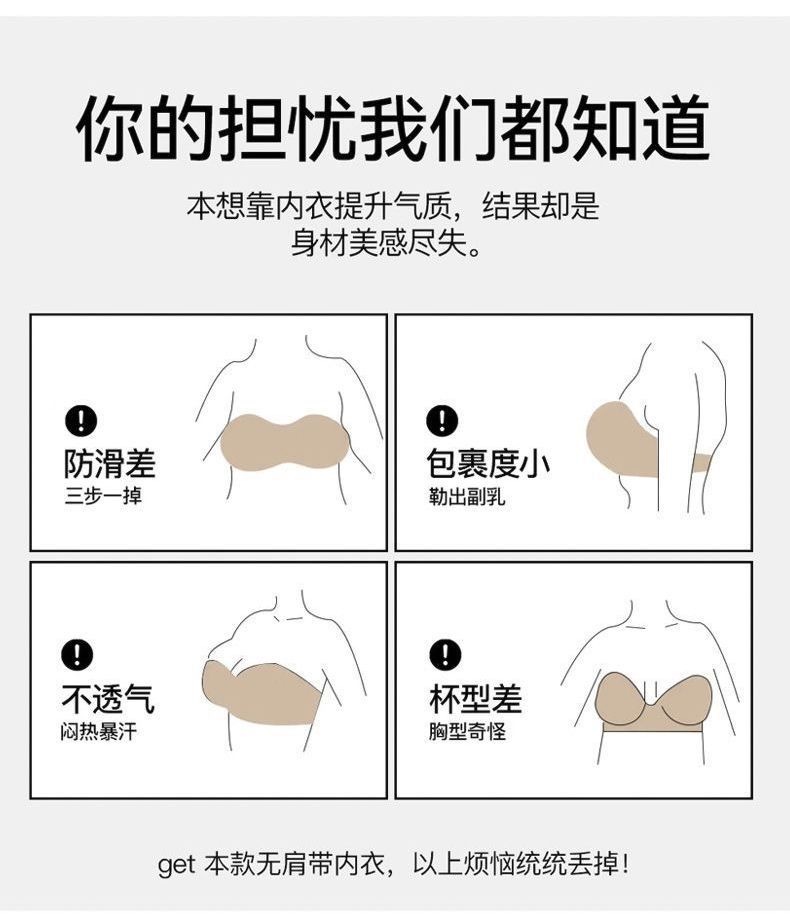 你的担忧我们都知道

本想靠内衣提升气质，结果却是身材美感尽失。

!
防滑差
三步一掉

!
包裹度小
勒出副乳

!
不透气
闷热暴汗

!
杯型差
胸型奇怪

get 本款无肩带内衣，以上烦恼统统丢掉！