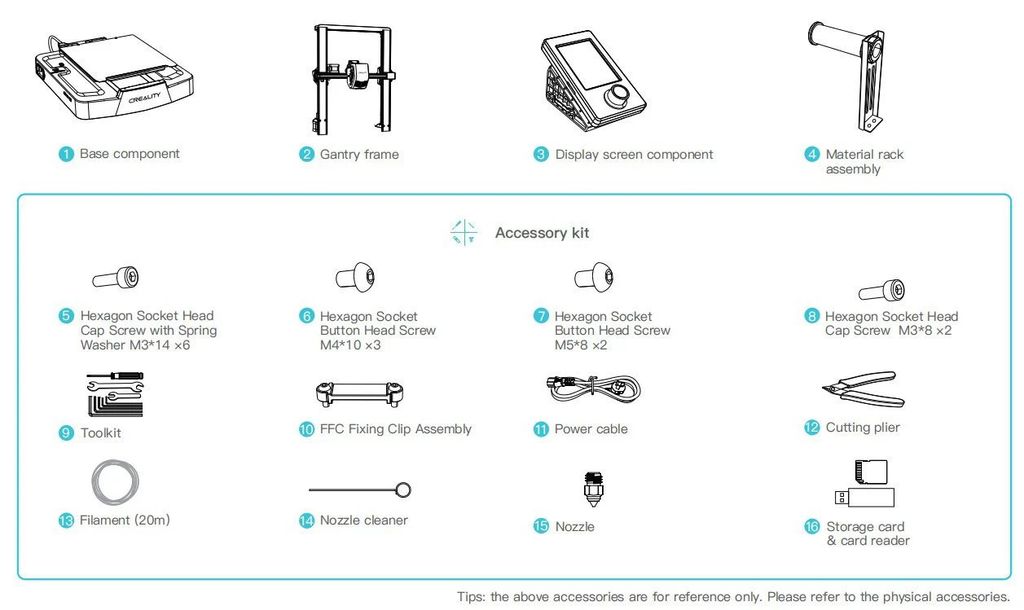 CREALITY

1 Base component

2 Gantry frame

3 Display screen component

4 Material rack assembly

Accessory kit

5 Hexagon Socket Head Cap Screw with Spring Washer M3*14 ×6

6 Hexagon Socket Button Head Screw M4*10 ×3

7 Hexagon Socket Button Head Screw M5*8 ×2

8 Hexagon Socket Head Cap Screw M3*8 ×2

9 Toolkit

10 FFC Fixing Clip Assembly

11 Power cable

12 Cutting plier

13 Filament (20m)

14 Nozzle cleaner

15 Nozzle

16 Storage card & card reader

Tips: the above accessories are for reference only. Please refer to the physical accessories.