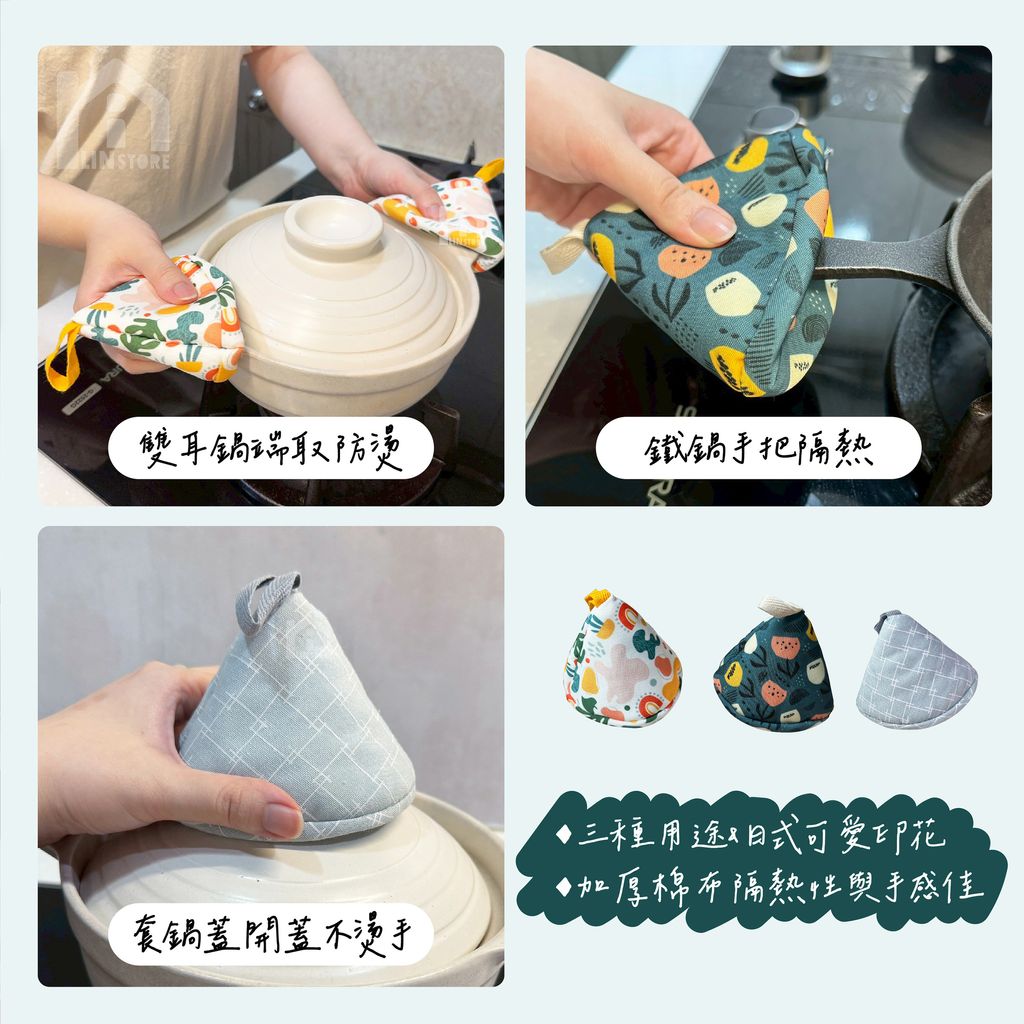 LINSTORE

雙耳鍋端取防燙

鐵鍋手把隔熱

套鍋蓋開蓋不燙手

◆三種用途&日式可愛印花
◆加厚棉布隔熱性與手感佳