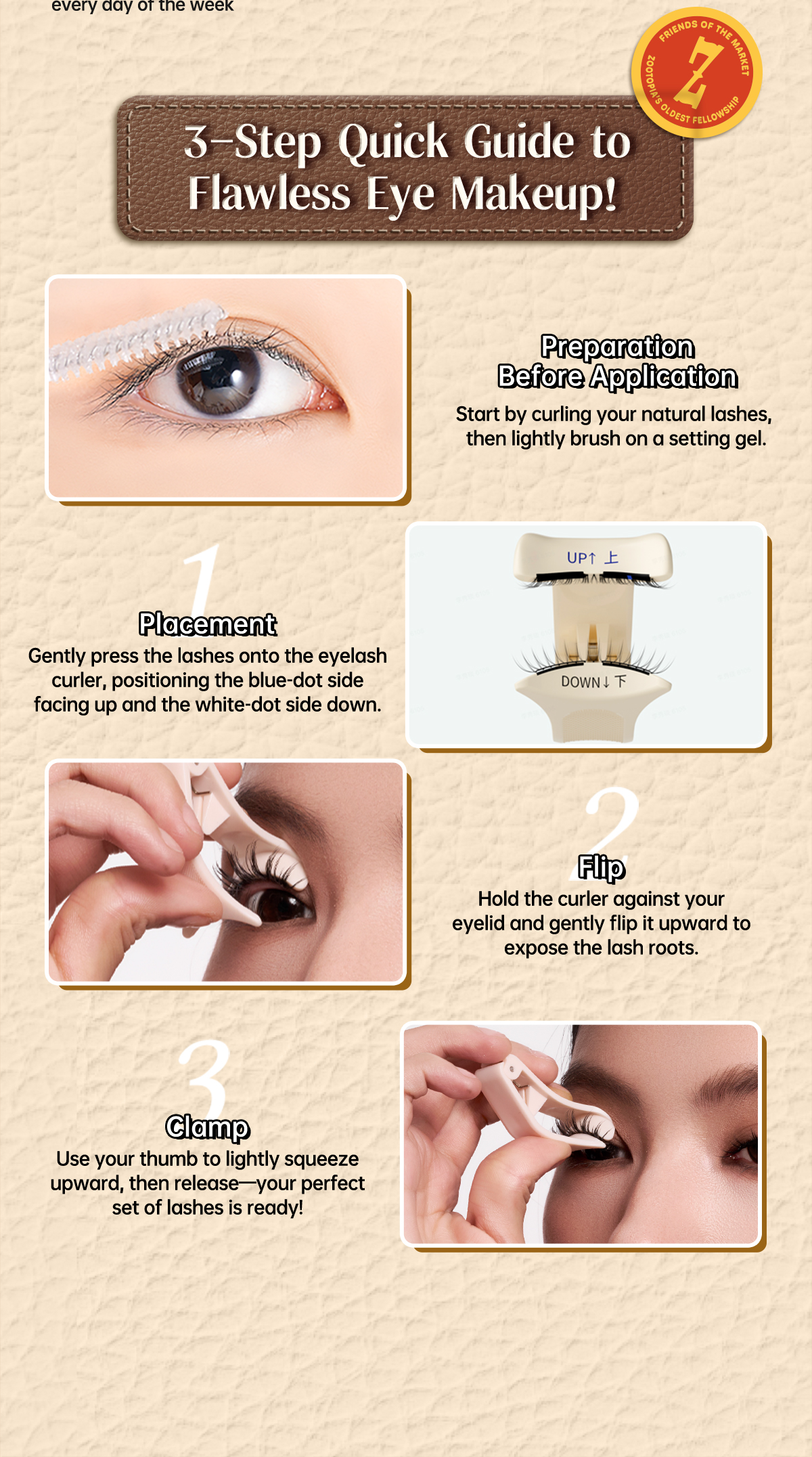 every day of the week

FRIENDS OF THE MARKET
Z
ZOOTOPIA'S OLDEST FELLOWSHIP

3-Step Quick Guide to Flawless Eye Makeup!

Preparation Before Application
Start by curling your natural lashes, then lightly brush on a setting gel.

1
Placement
Gently press the lashes onto the eyelash curler, positioning the blue-dot side facing up and the white-dot side down.

UP↑ 上
DOWN↓ 下

2
Flip
Hold the curler against your eyelid and gently flip it upward to expose the lash roots.

3
Clamp
Use your thumb to lightly squeeze upward, then release—your perfect set of lashes is ready!