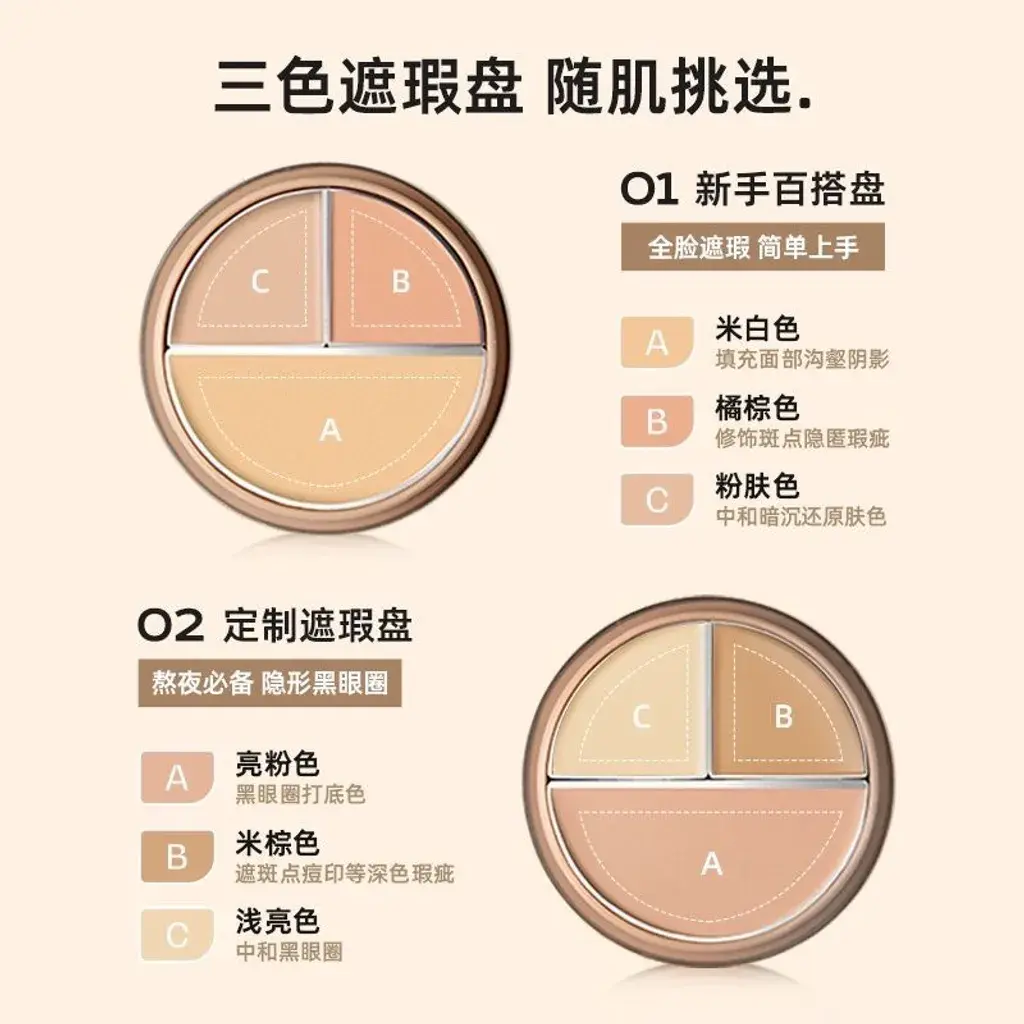 三色遮瑕盘 随肌挑选.

C B A

01 新手百搭盘

全脸遮瑕 简单上手

A 米白色
填充面部沟壑阴影

B 橘棕色
修饰斑点隐匿瑕疵

C 粉肤色
中和暗沉还原肤色

02 定制遮瑕盘

熬夜必备 隐形黑眼圈

A 亮粉色
黑眼圈打底色

B 米棕色
遮斑点痘印等深色瑕疵

C 浅亮色
中和黑眼圈

C B A