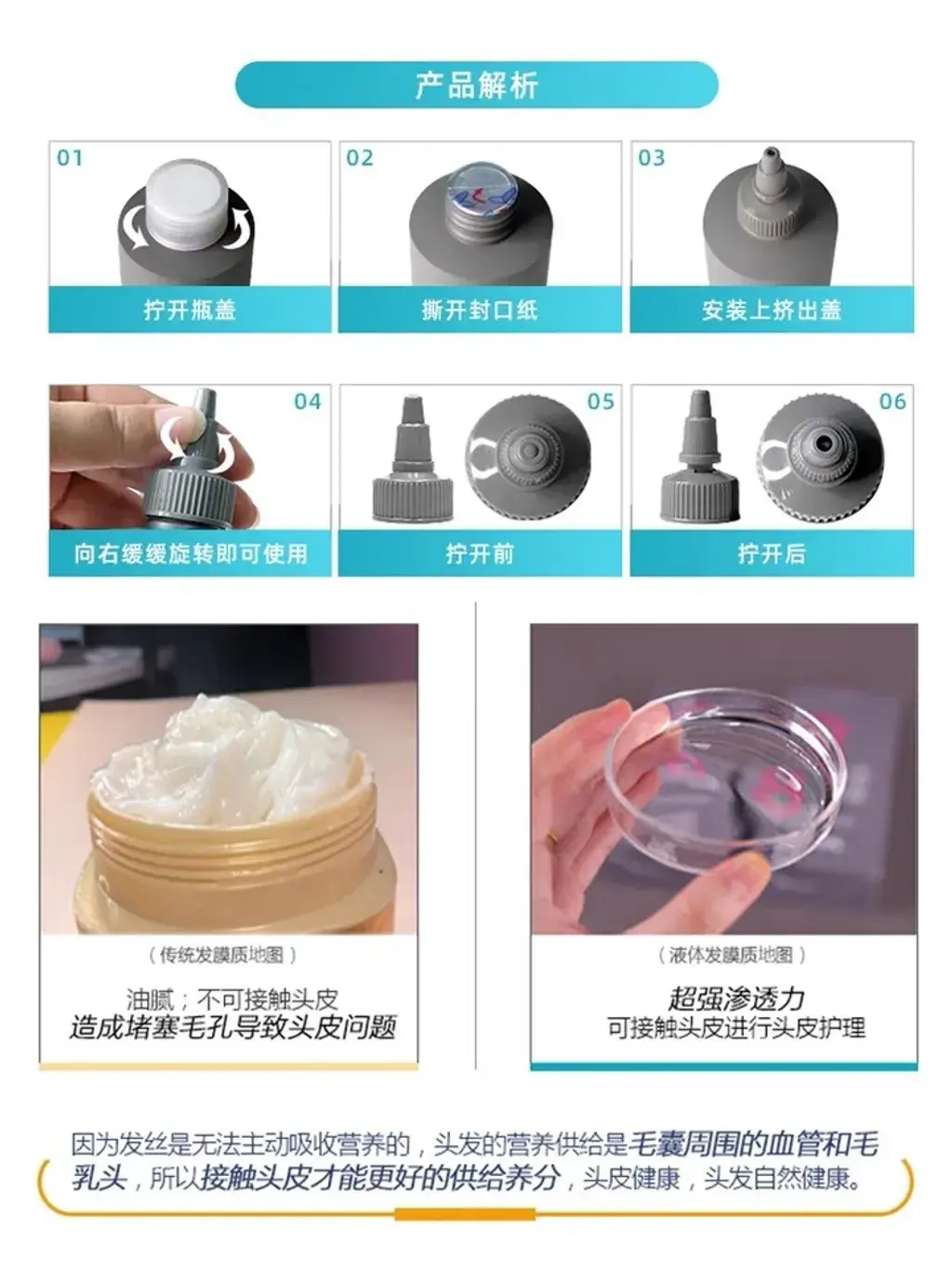 产品解析

01
拧开瓶盖

02
撕开封口纸

03
安装上挤出盖

04
向右缓缓旋转即可使用

05
拧开前

06
拧开后

（传统发膜质地图）
油腻；不可接触头皮
造成堵塞毛孔导致头皮问题

（液体发膜质地图）
超强渗透力
可接触头皮进行头皮护理

因为发丝是无法主动吸收营养的，头发的营养供给是毛囊周围的血管和毛乳头，所以接触头皮才能更好的供给养分，头皮健康，头发自然健康。