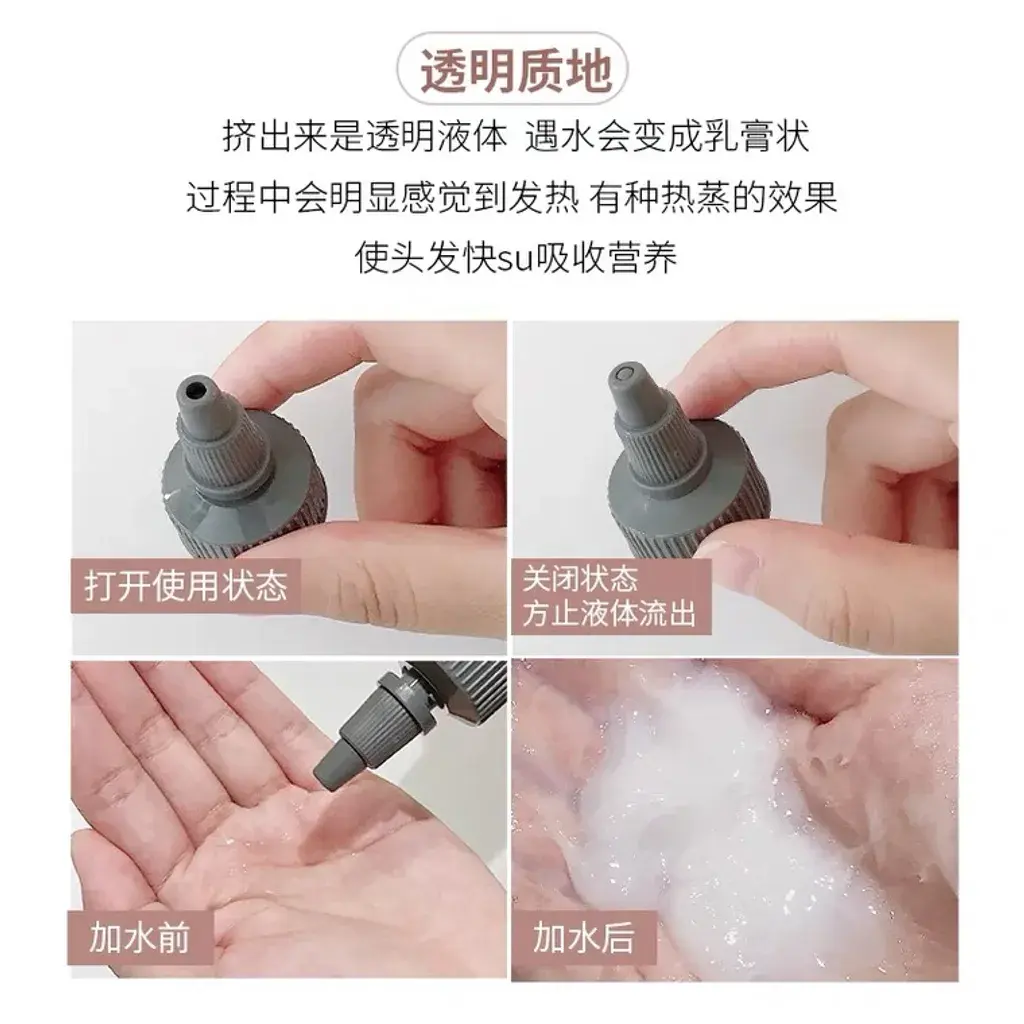 透明质地

挤出来是透明液体 遇水会变成乳膏状
过程中会明显感觉到发热 有种热蒸的效果
使头发快su吸收营养

打开使用状态

关闭状态
方止液体流出

加水前

加水后