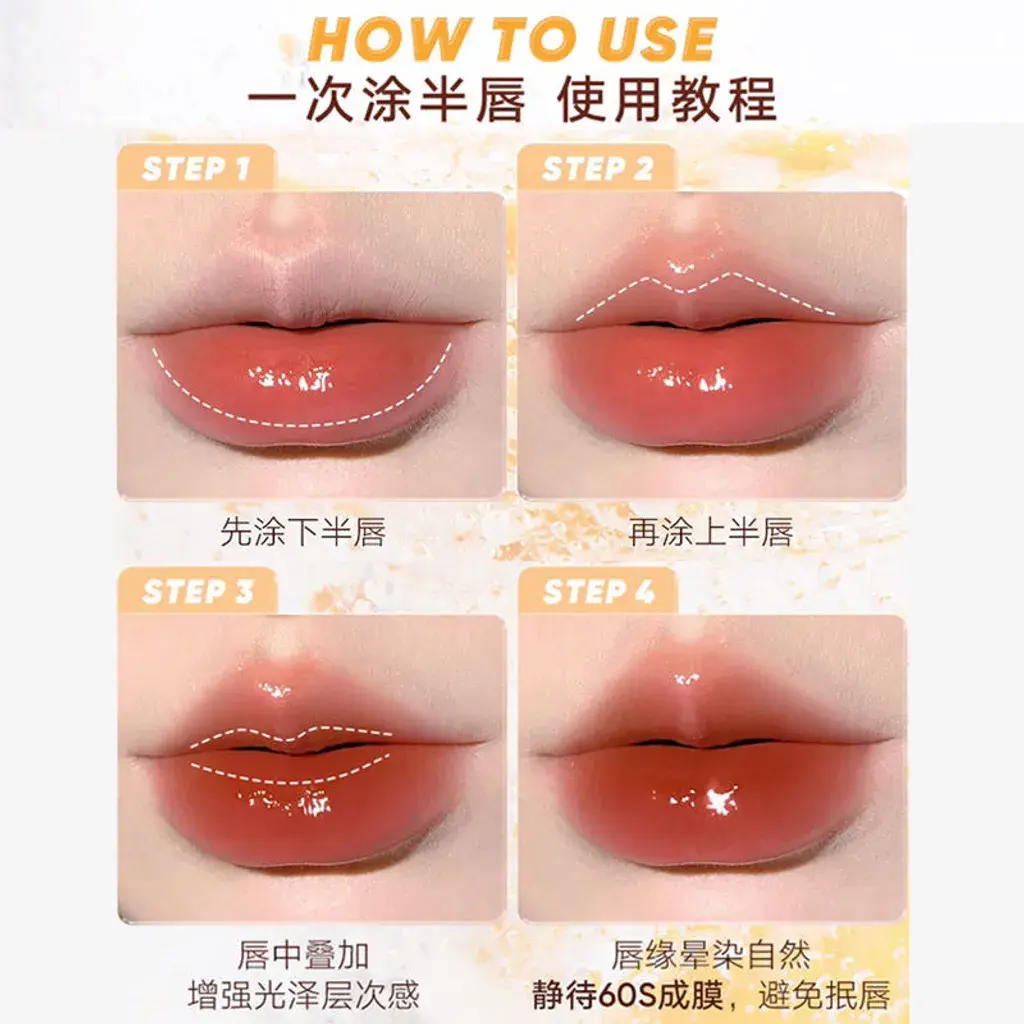 HOW TO USE
一次涂半唇 使用教程

STEP 1

先涂下半唇

STEP 2

再涂上半唇

STEP 3

唇中叠加
增强光泽层次感

STEP 4

唇缘晕染自然
静待60S成膜，避免抿唇