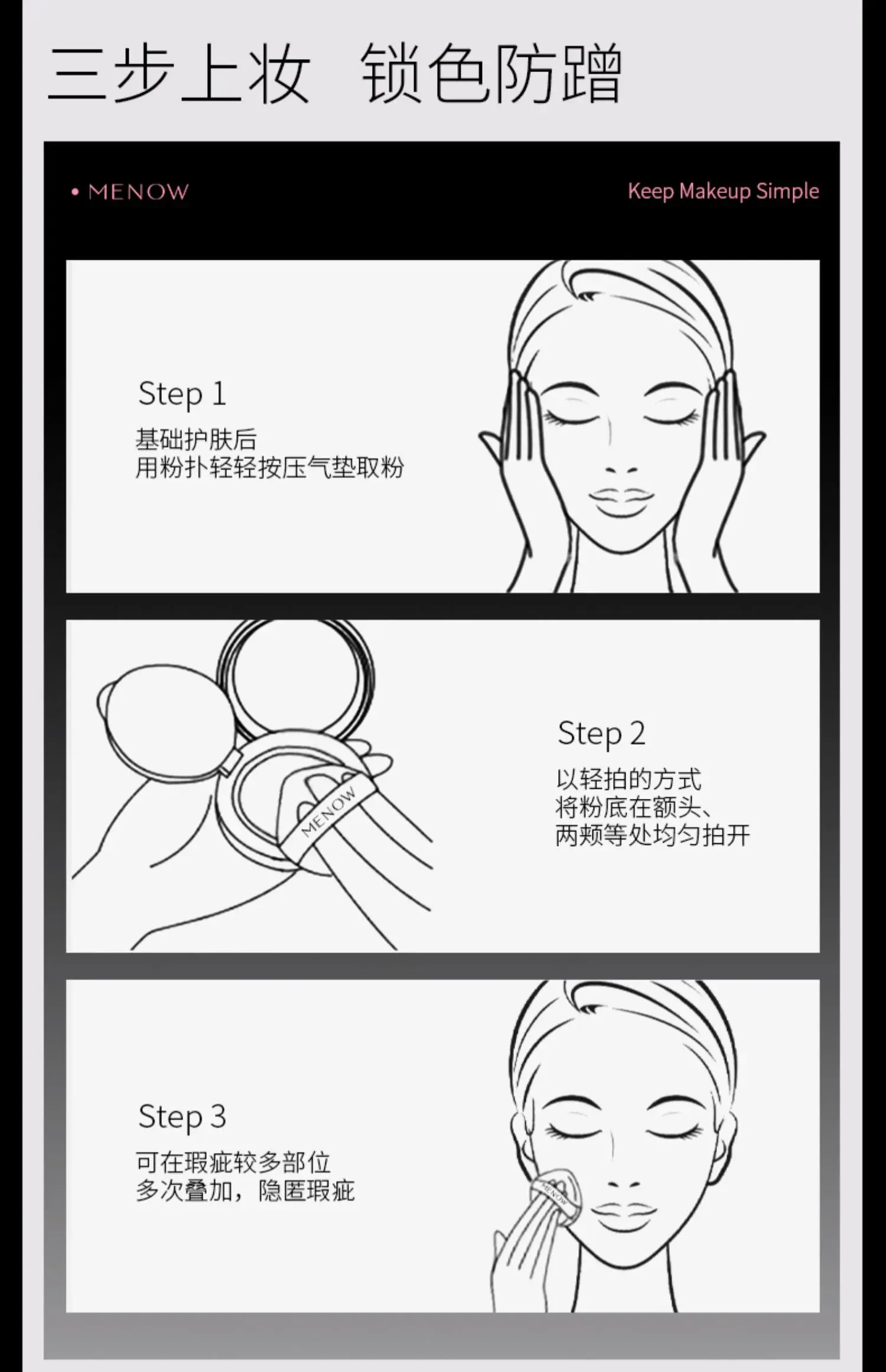 三步上妆 锁色防蹭

• MENOW

Keep Makeup Simple

Step 1
基础护肤后
用粉扑轻轻按压气垫取粉

MENOW

Step 2
以轻拍的方式
将粉底在额头、
两颊等处均匀拍开

Step 3
可在瑕疵较多部位
多次叠加，隐匿瑕疵

MENOW