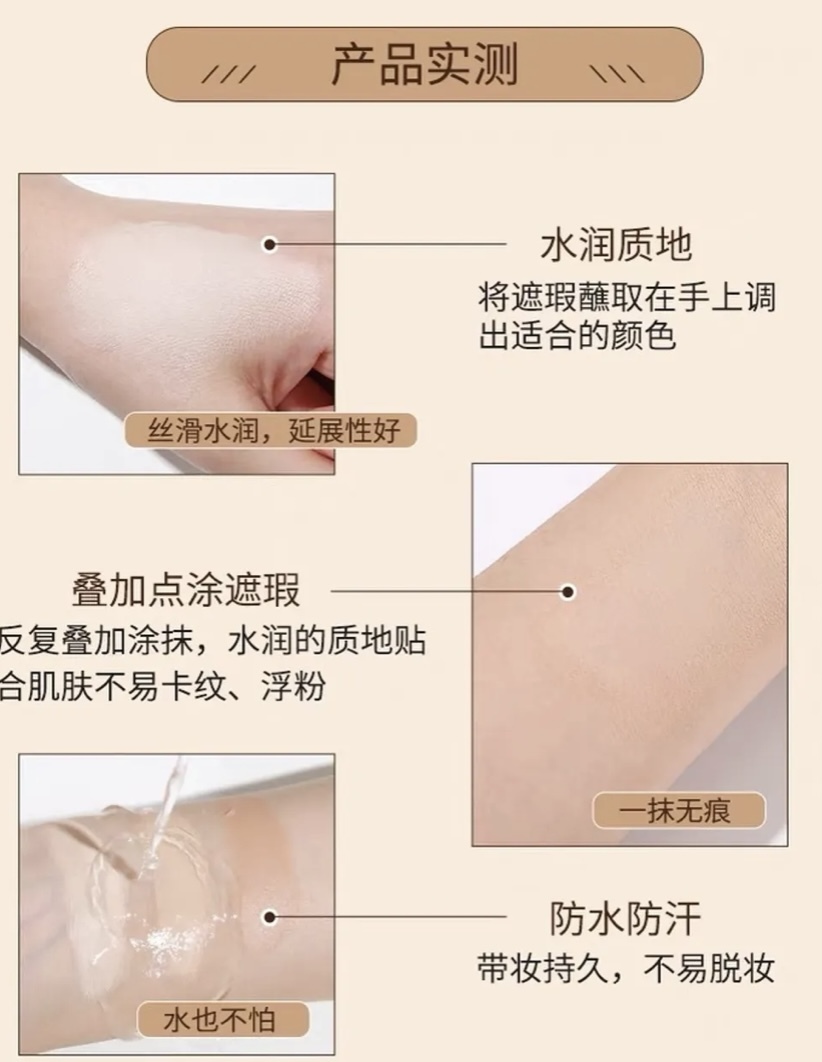 /// 产品实测 \\\

水润质地
将遮瑕蘸取在手上调出适合的颜色

丝滑水润，延展性好

叠加点涂遮瑕
反复叠加涂抹，水润的质地贴合肌肤不易卡纹、浮粉

一抹无痕

防水防汗
带妆持久，不易脱妆

水也不怕