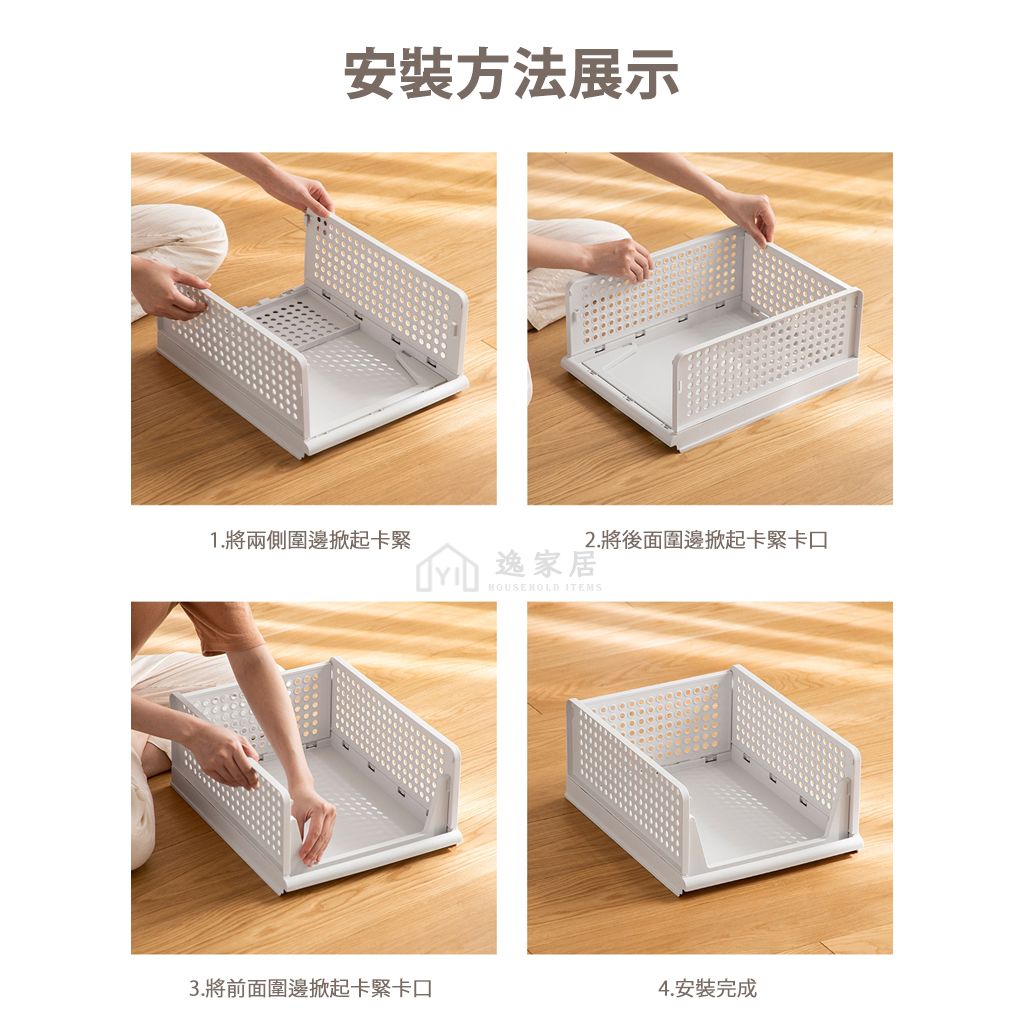 安裝方法展示

1.將兩側圍邊掀起卡緊

2.將後面圍邊掀起卡緊卡口

YI 逸家居
HOUSEHOLD ITEMS

3.將前面圍邊掀起卡緊卡口

4.安裝完成