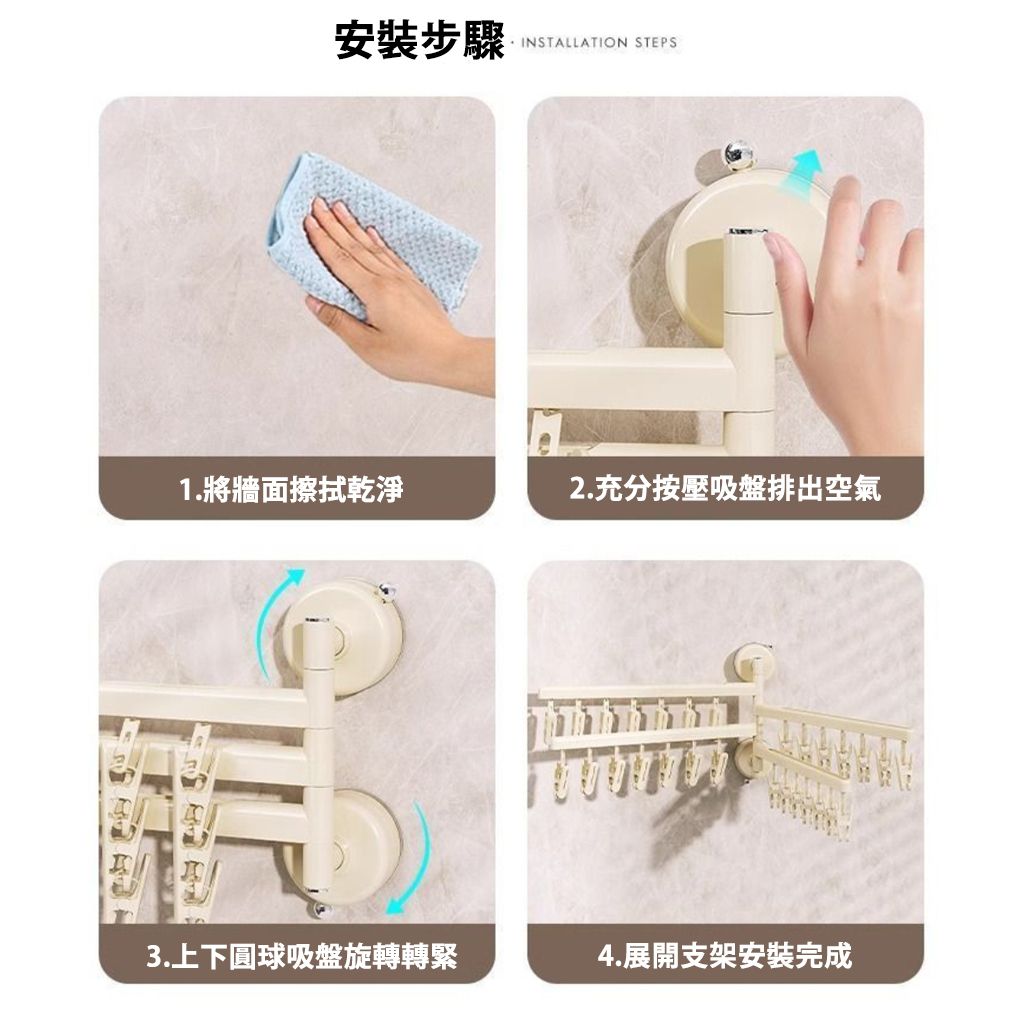 安裝步驟 · INSTALLATION STEPS

1.將牆面擦拭乾淨

2.充分按壓吸盤排出空氣

3.上下圓球吸盤旋轉轉緊

4.展開支架安裝完成