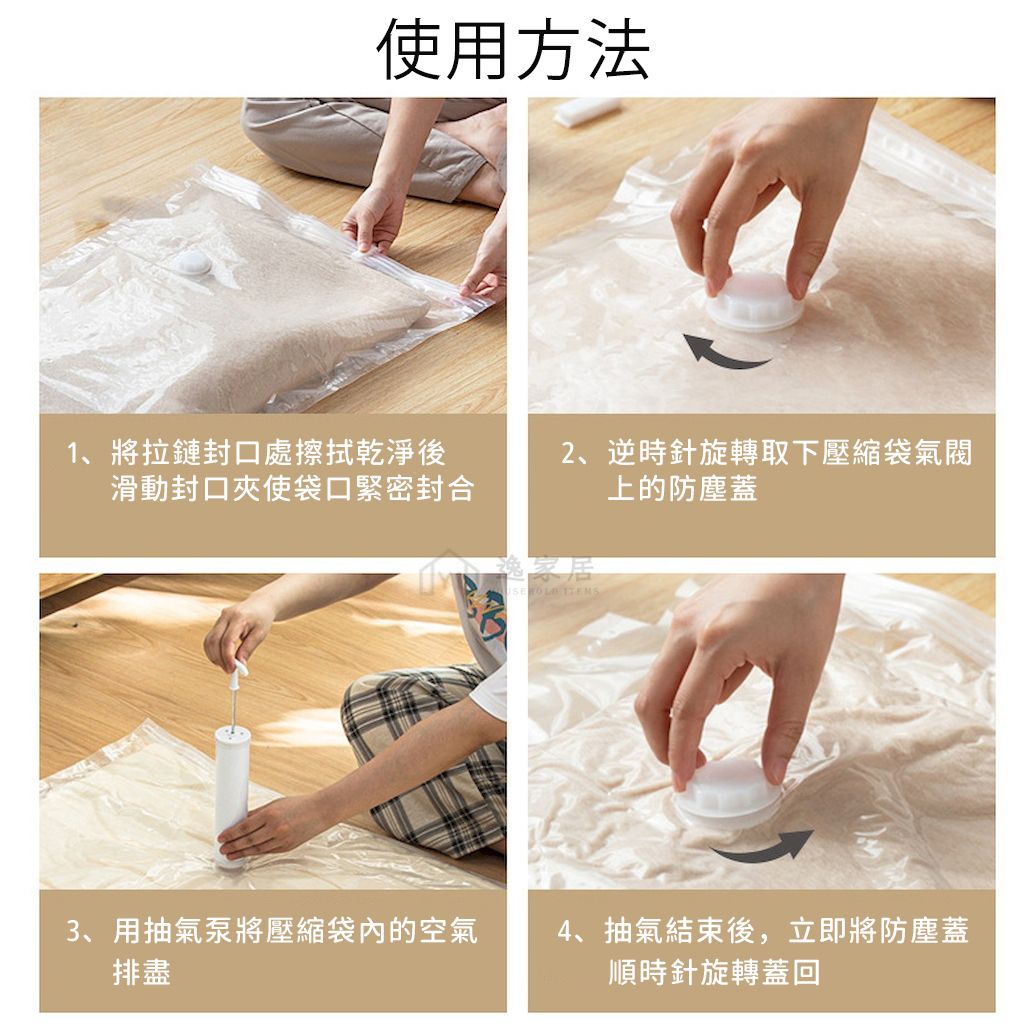 使用方法

1、將拉鏈封口處擦拭乾淨後滑動封口夾使袋口緊密封合

2、逆時針旋轉取下壓縮袋氣閥上的防塵蓋

逸家居
HOUSEHOLD ITEMS

3、用抽氣泵將壓縮袋內的空氣排盡

4、抽氣結束後，立即將防塵蓋順時針旋轉蓋回