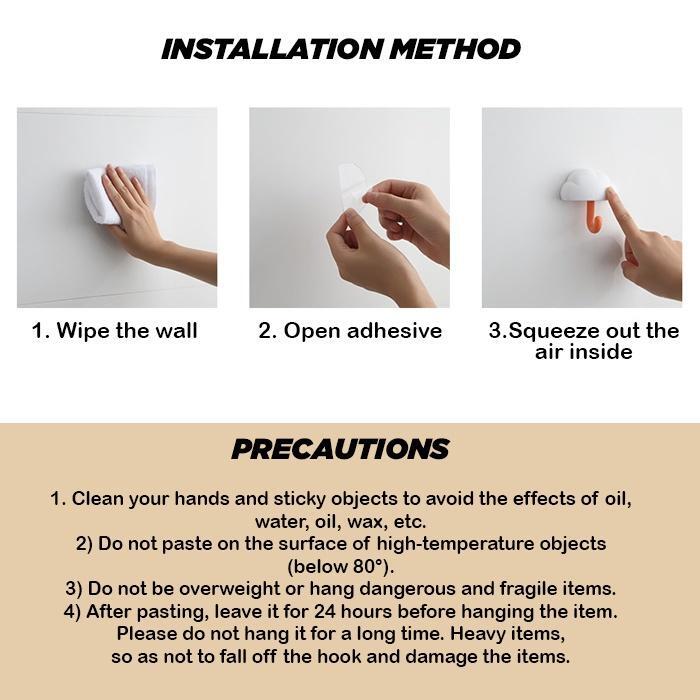 INSTALLATION METHOD

1. Wipe the wall

2. Open adhesive

3.Squeeze out the air inside

PRECAUTIONS

1. Clean your hands and sticky objects to avoid the effects of oil, water, oil, wax, etc.
2) Do not paste on the surface of high-temperature objects (below 80°).
3) Do not be overweight or hang dangerous and fragile items.
4) After pasting, leave it for 24 hours before hanging the item.
Please do not hang it for a long time. Heavy items, so as not to fall off the hook and damage the items.