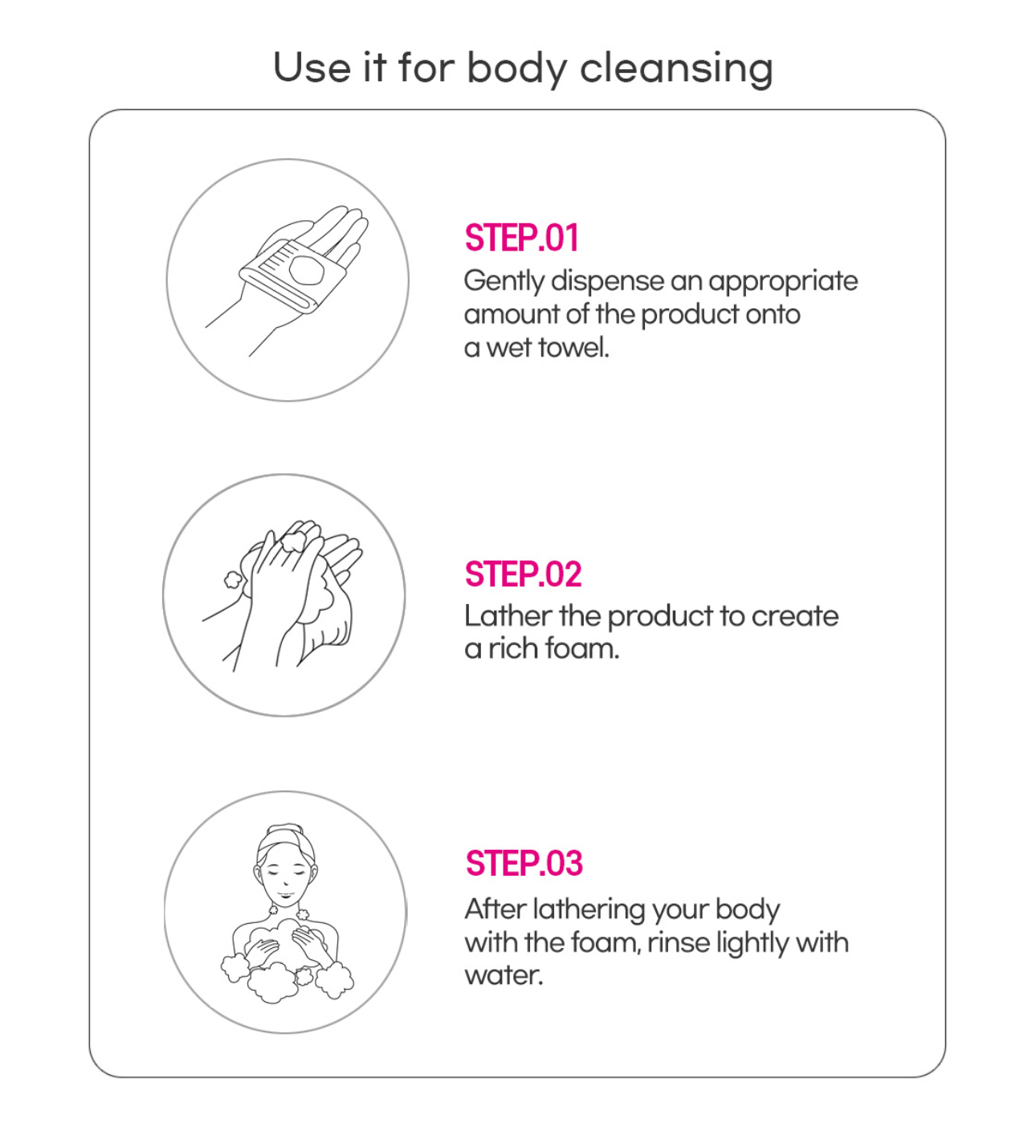 Use it for body cleansing

STEP.01
Gently dispense an appropriate amount of the product onto a wet towel.

STEP.02
Lather the product to create a rich foam.

STEP.03
After lathering your body with the foam, rinse lightly with water.