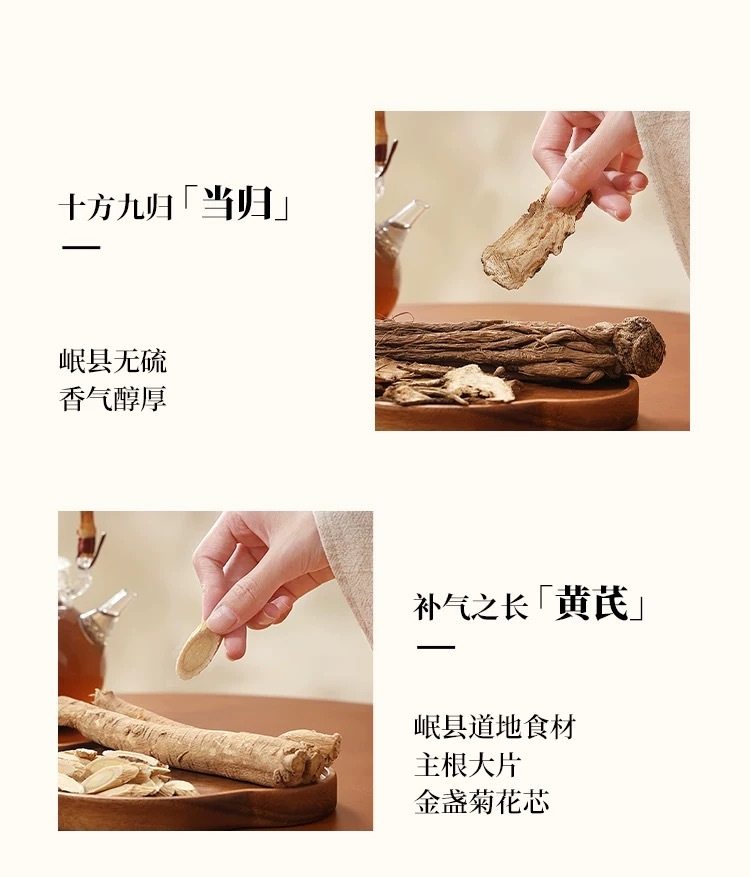 十方九归「当归」

岷县无硫
香气醇厚

补气之长「黄芪」

岷县道地食材
主根大片
金盏菊花芯