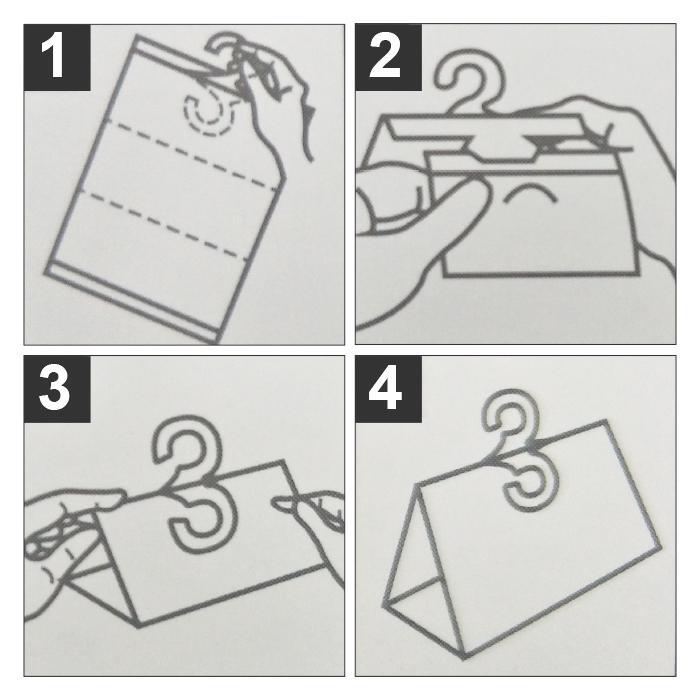 1

2

3

4