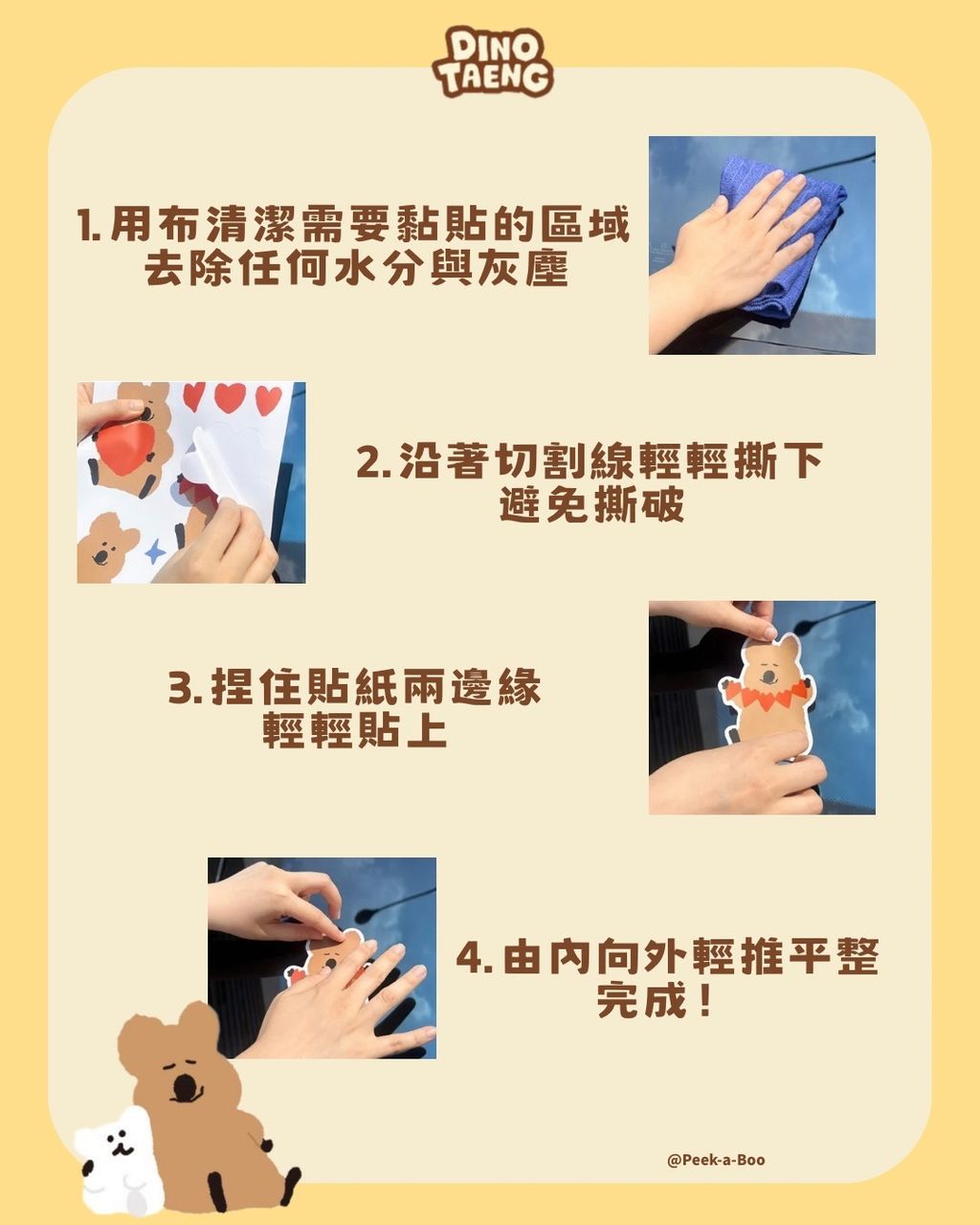 DINO TAENG

1. 用布清潔需要黏貼的區域
去除任何水分與灰塵

2. 沿著切割線輕輕撕下
避免撕破

3. 捏住貼紙兩邊緣
輕輕貼上

4. 由內向外輕推平整
完成！

@Peek-a-Boo