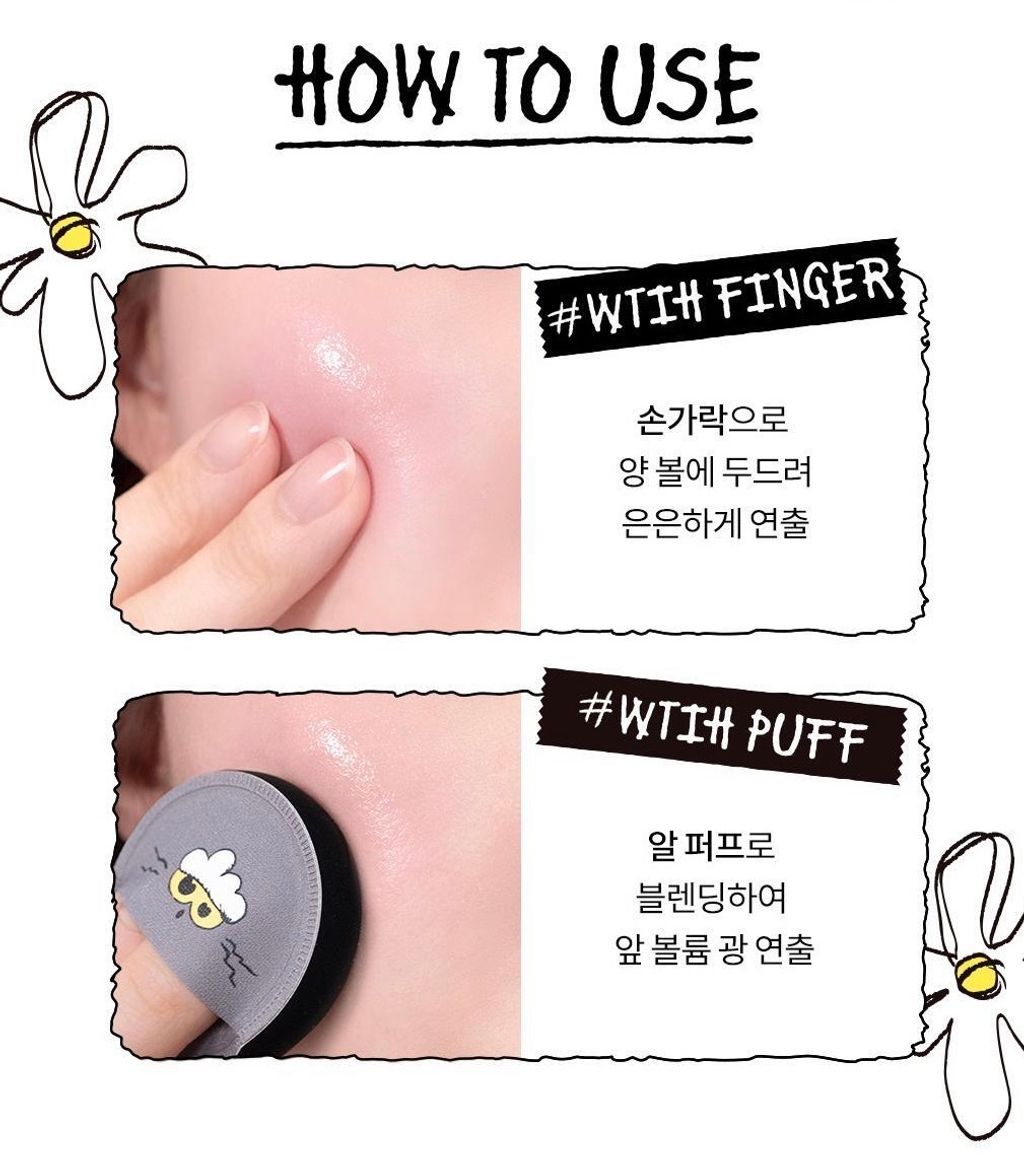 HOW TO USE

#WTIH FINGER

손가락으로
양 볼에 두드려
은은하게 연출

#WTIH PUFF

알 퍼프로
블렌딩하여
앞 볼륨 광 연출