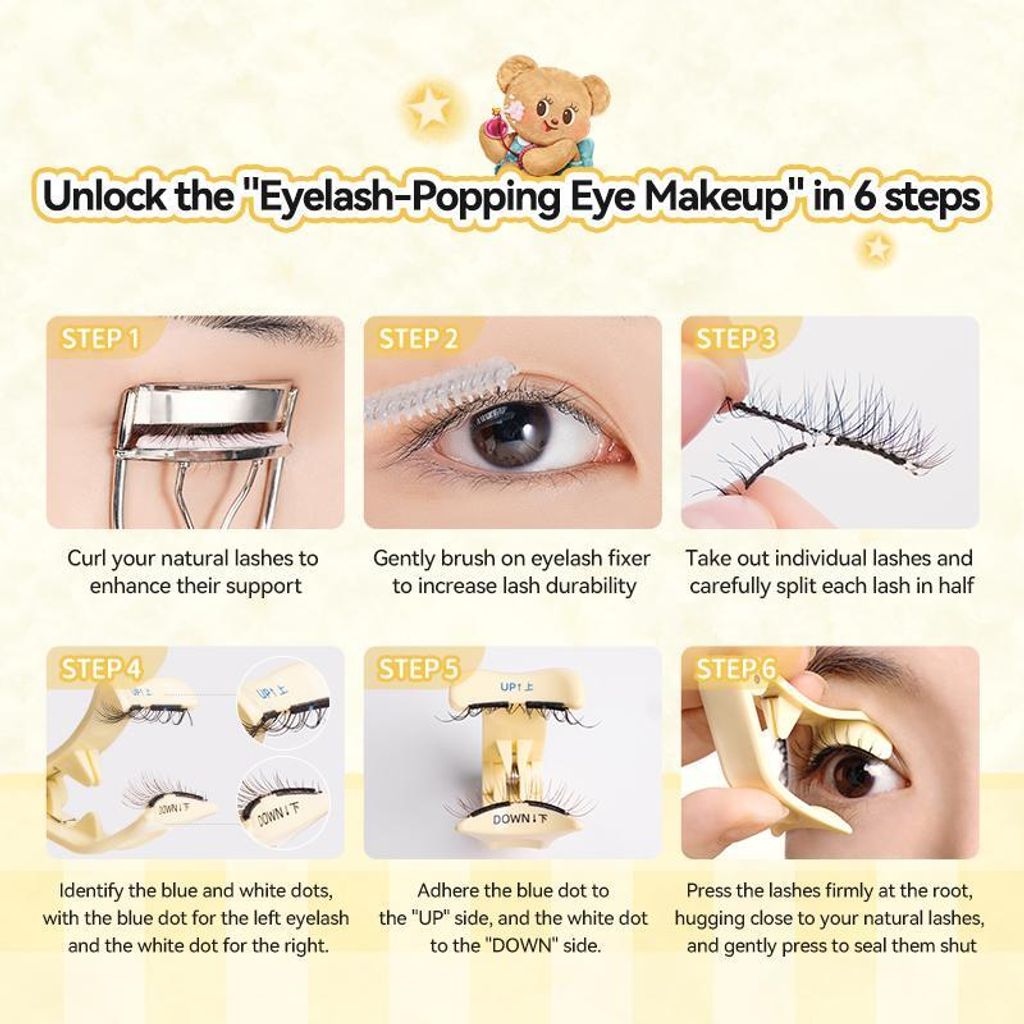 Unlock the "Eyelash-Popping Eye Makeup" in 6 steps

STEP 1
Curl your natural lashes to enhance their support

STEP 2
Gently brush on eyelash fixer to increase lash durability

STEP 3
Take out individual lashes and carefully split each lash in half

STEP 4
UP↑上
UP↑上
DOWN↓下
DOWN↓下
Identify the blue and white dots, with the blue dot for the left eyelash and the white dot for the right.

STEP 5
UP↑上
DOWN↓下
Adhere the blue dot to the "UP" side, and the white dot to the "DOWN" side.

STEP 6
Press the lashes firmly at the root, hugging close to your natural lashes, and gently press to seal them shut