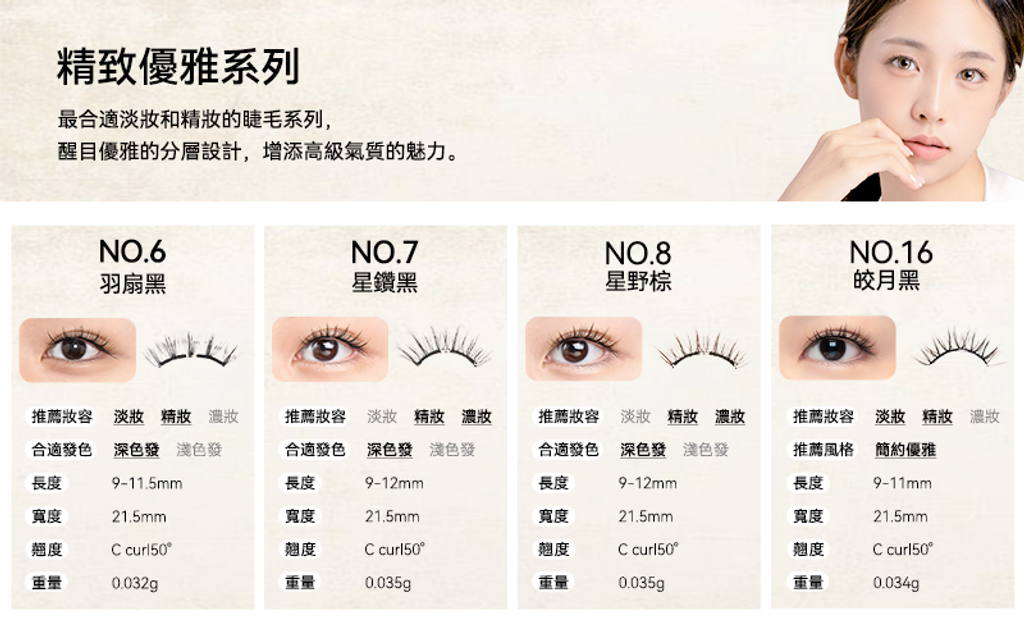 精致優雅系列

最合適淡妝和精妝的睫毛系列，
醒目優雅的分層設計，增添高級氣質的魅力。

NO.6
羽扇黑

推薦妝容 淡妝 精妝 濃妝
合適發色 深色發 淺色發
長度 9-11.5mm
寬度 21.5mm
翹度 C curl50°
重量 0.032g

NO.7
星鑽黑

推薦妝容 淡妝 精妝 濃妝
合適發色 深色發 淺色發
長度 9-12mm
寬度 21.5mm
翹度 C curl50°
重量 0.035g

NO.8
星野棕

推薦妝容 淡妝 精妝 濃妝
合適發色 深色發 淺色發
長度 9-12mm
寬度 21.5mm
翹度 C curl50°
重量 0.035g

NO.16
皎月黑

推薦妝容 淡妝 精妝 濃妝
推薦風格 簡約優雅
長度 9-11mm
寬度 21.5mm
翹度 C curl50°
重量 0.034g