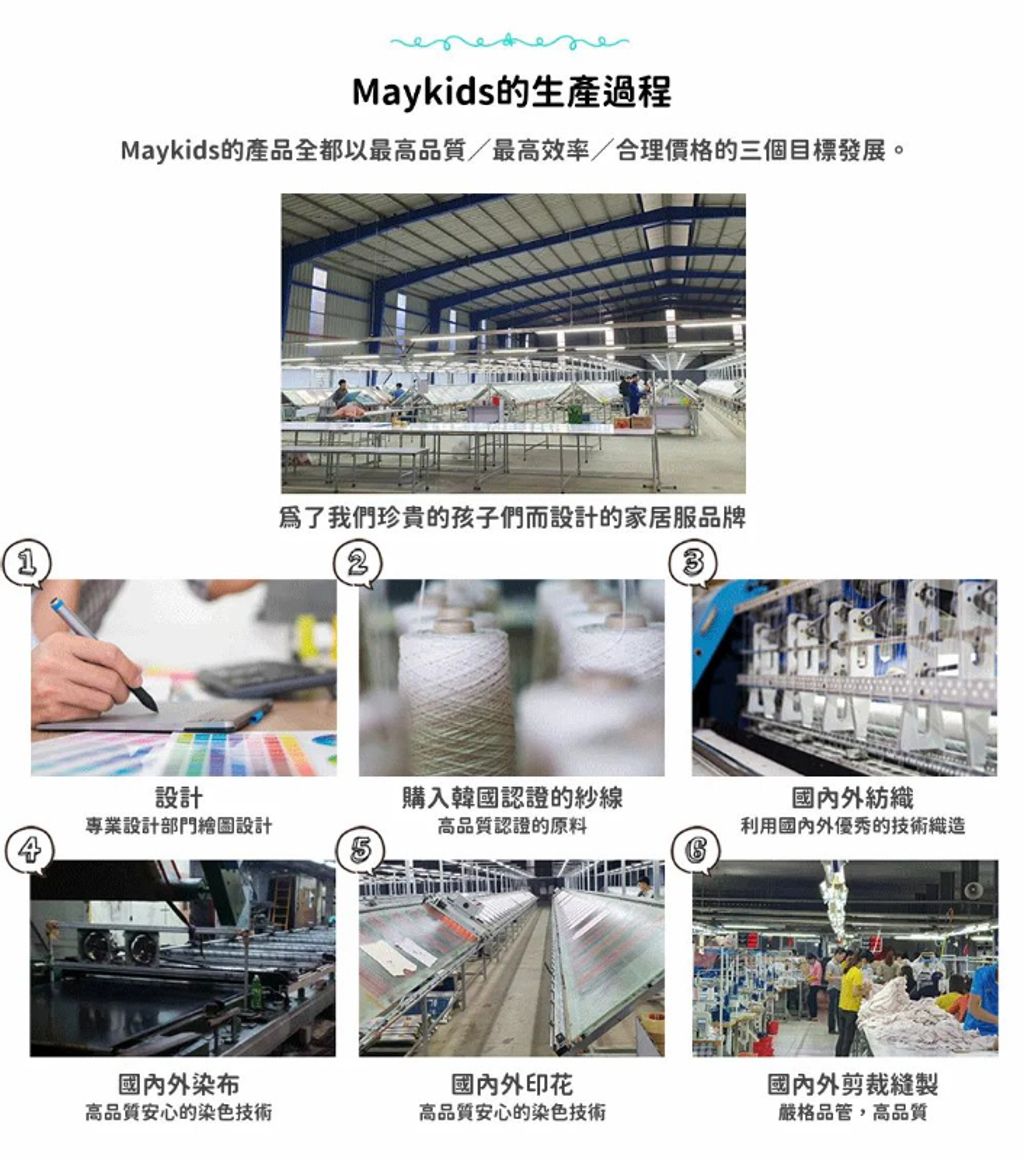 Maykids的生產過程

Maykids的產品全都以最高品質／最高效率／合理價格的三個目標發展。

爲了我們珍貴的孩子們而設計的家居服品牌

1

設計
專業設計部門繪圖設計

2

購入韓國認證的紗線
高品質認證的原料

3

國內外紡織
利用國內外優秀的技術織造

4

國內外染布
高品質安心的染色技術

5

國內外印花
高品質安心的染色技術

6

國內外剪裁縫製
嚴格品管，高品質