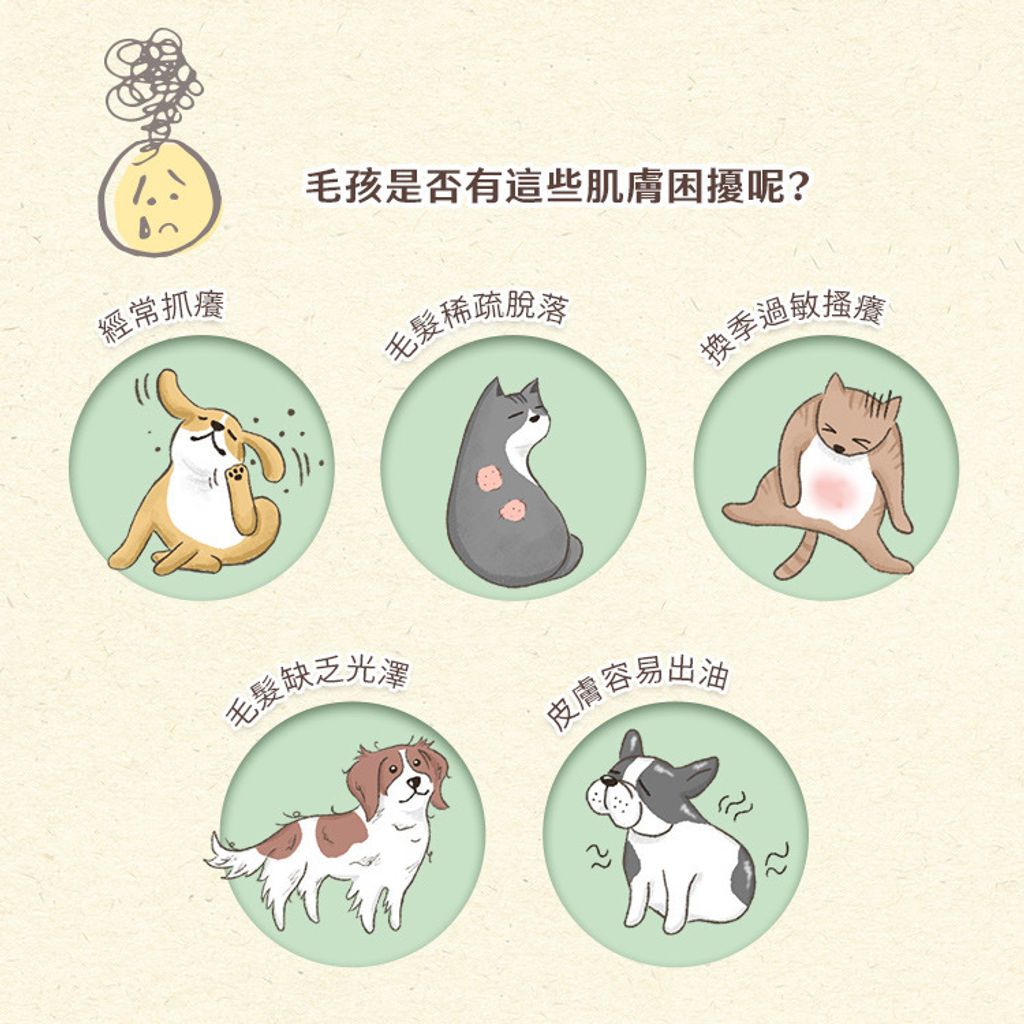 毛孩是否有這些肌膚困擾呢?

經常抓癢

毛髮稀疏脫落

換季過敏搔癢

毛髮缺乏光澤

皮膚容易出油