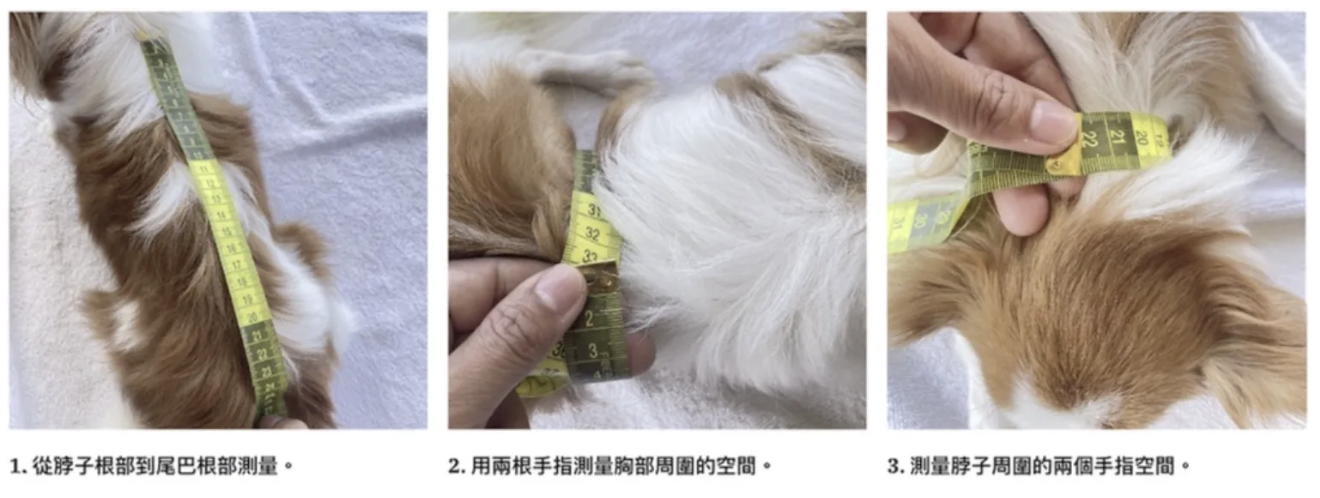 1. 從脖子根部到尾巴根部測量。

2. 用兩根手指測量胸部周圍的空間。

3. 測量脖子周圍的兩個手指空間。