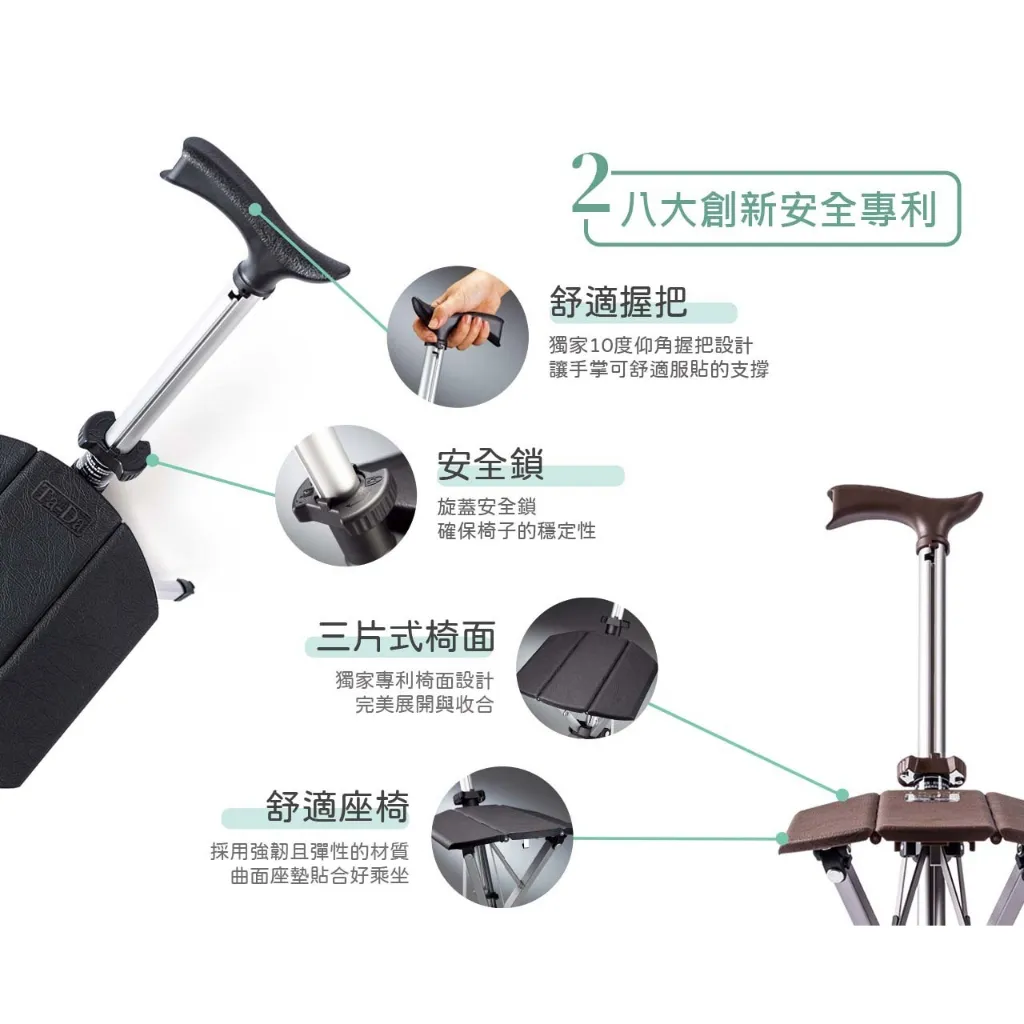 2 八大創新安全專利

舒適握把
獨家10度仰角握把設計
讓手掌可舒適服貼的支撐

Ta-Da

安全鎖
旋蓋安全鎖
確保椅子的穩定性

三片式椅面
獨家專利椅面設計
完美展開與收合

舒適座椅
採用強韌且彈性的材質
曲面座墊貼合好乘坐