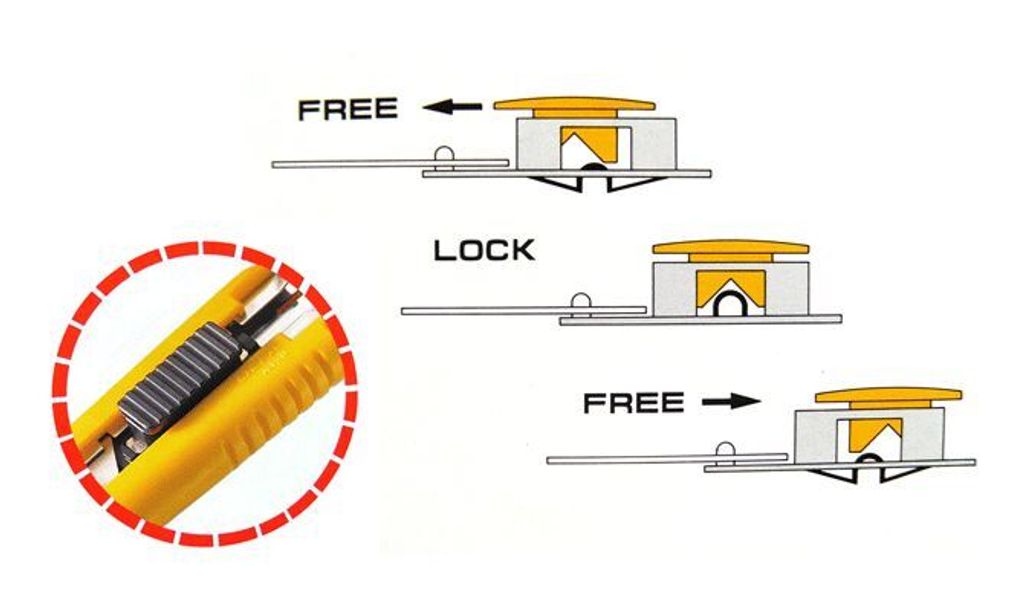 FREE

LOCK

FREE