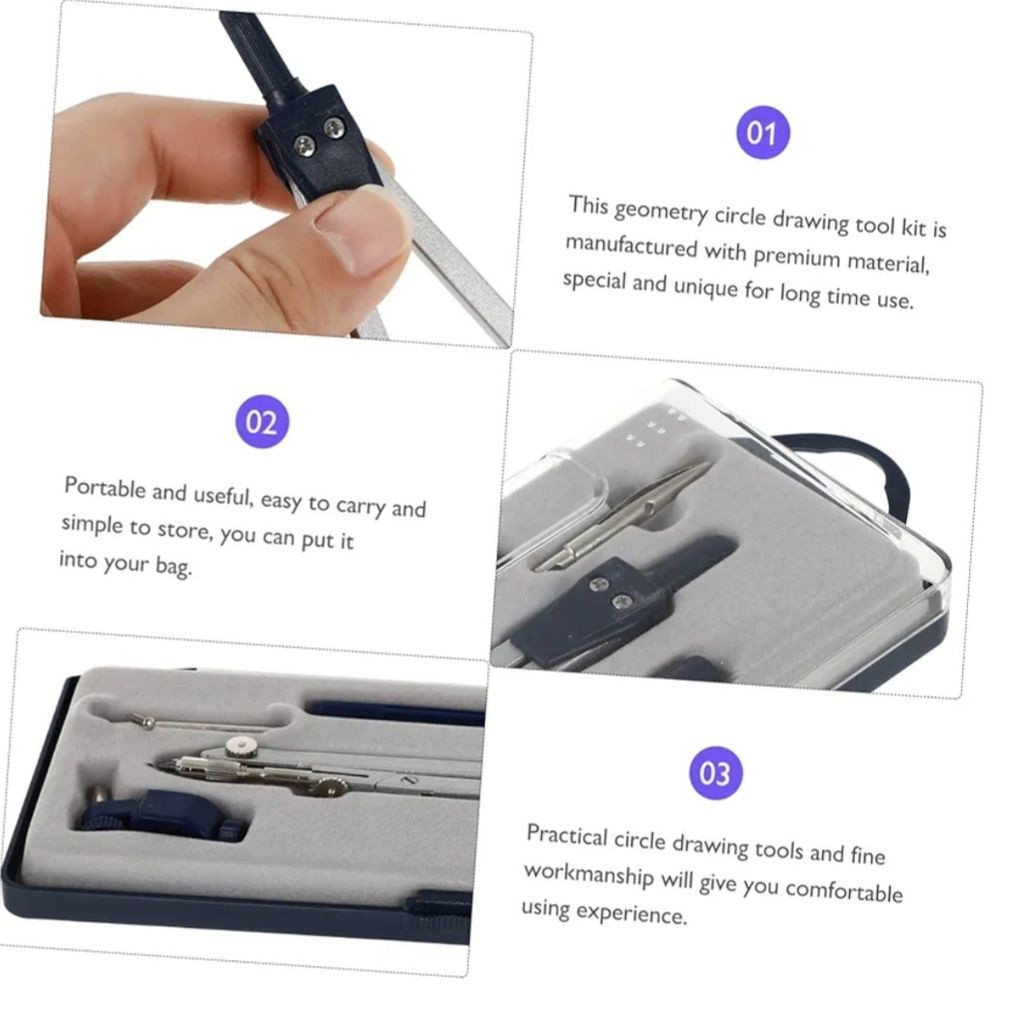 01

This geometry circle drawing tool kit is manufactured with premium material, special and unique for long time use.

02

Portable and useful, easy to carry and simple to store, you can put it into your bag.

03

Practical circle drawing tools and fine workmanship will give you comfortable using experience.