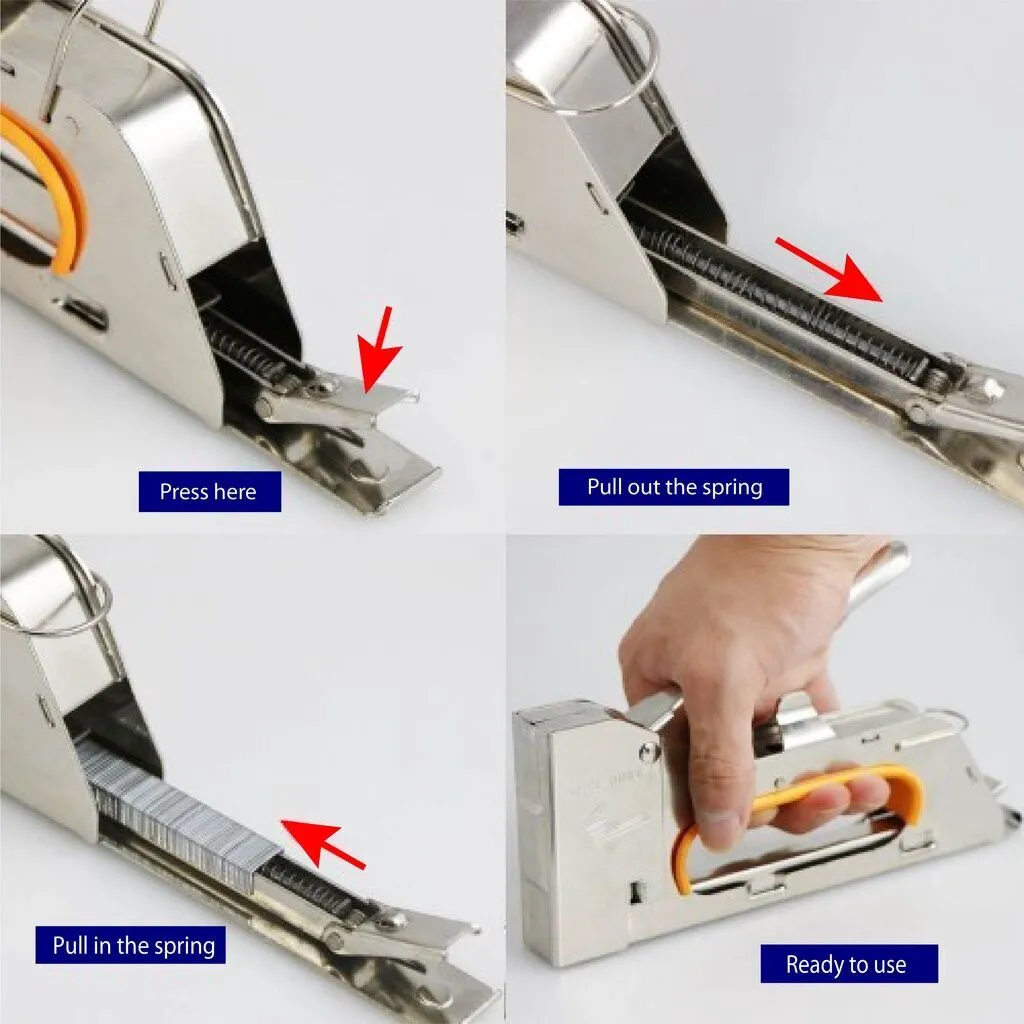 Press here

Pull out the spring

Pull in the spring

Ready to use