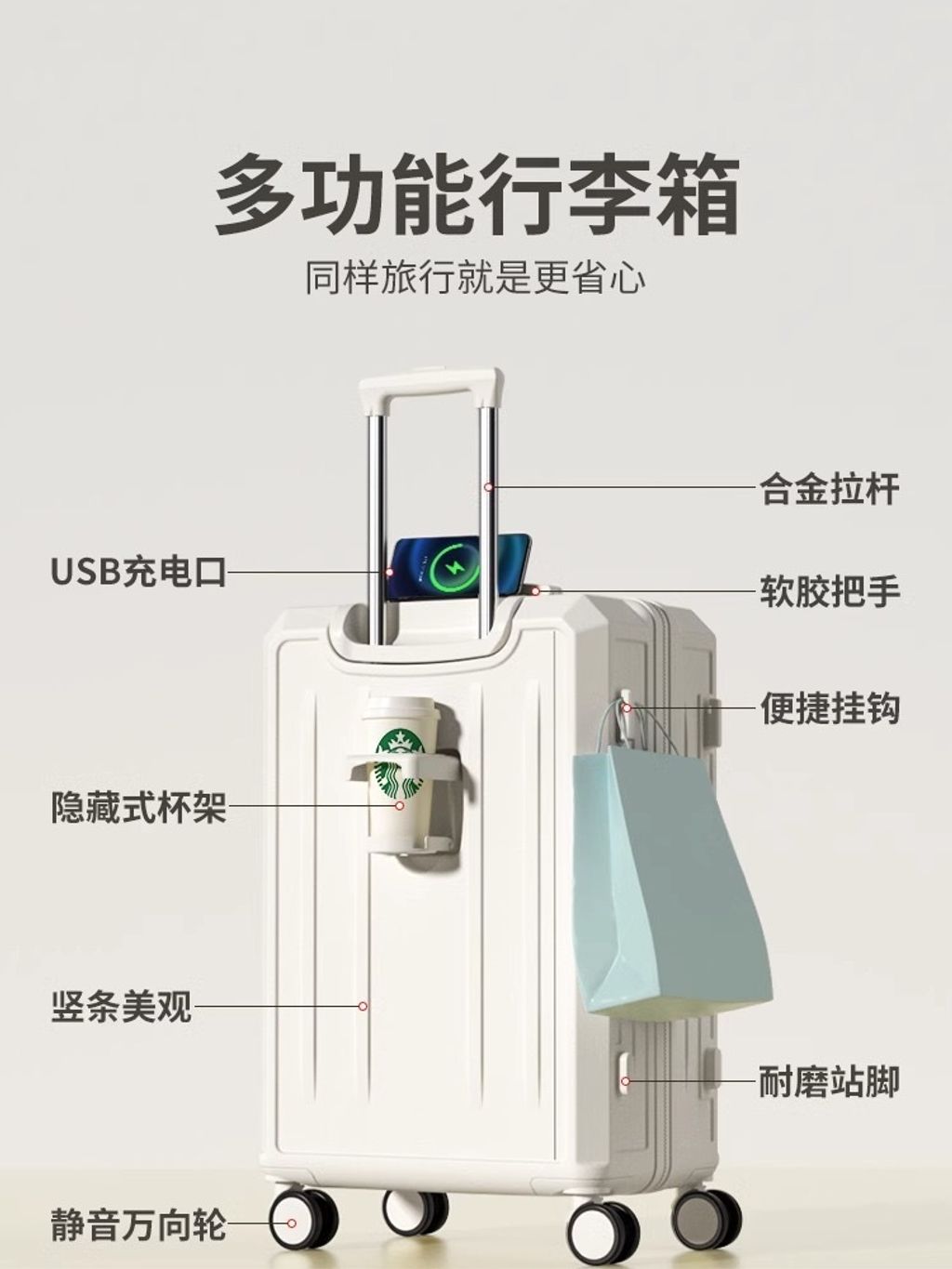 多功能行李箱

同样旅行就是更省心

合金拉杆

USB充电口

软胶把手

便捷挂钩

隐藏式杯架

竖条美观

耐磨站脚

静音万向轮