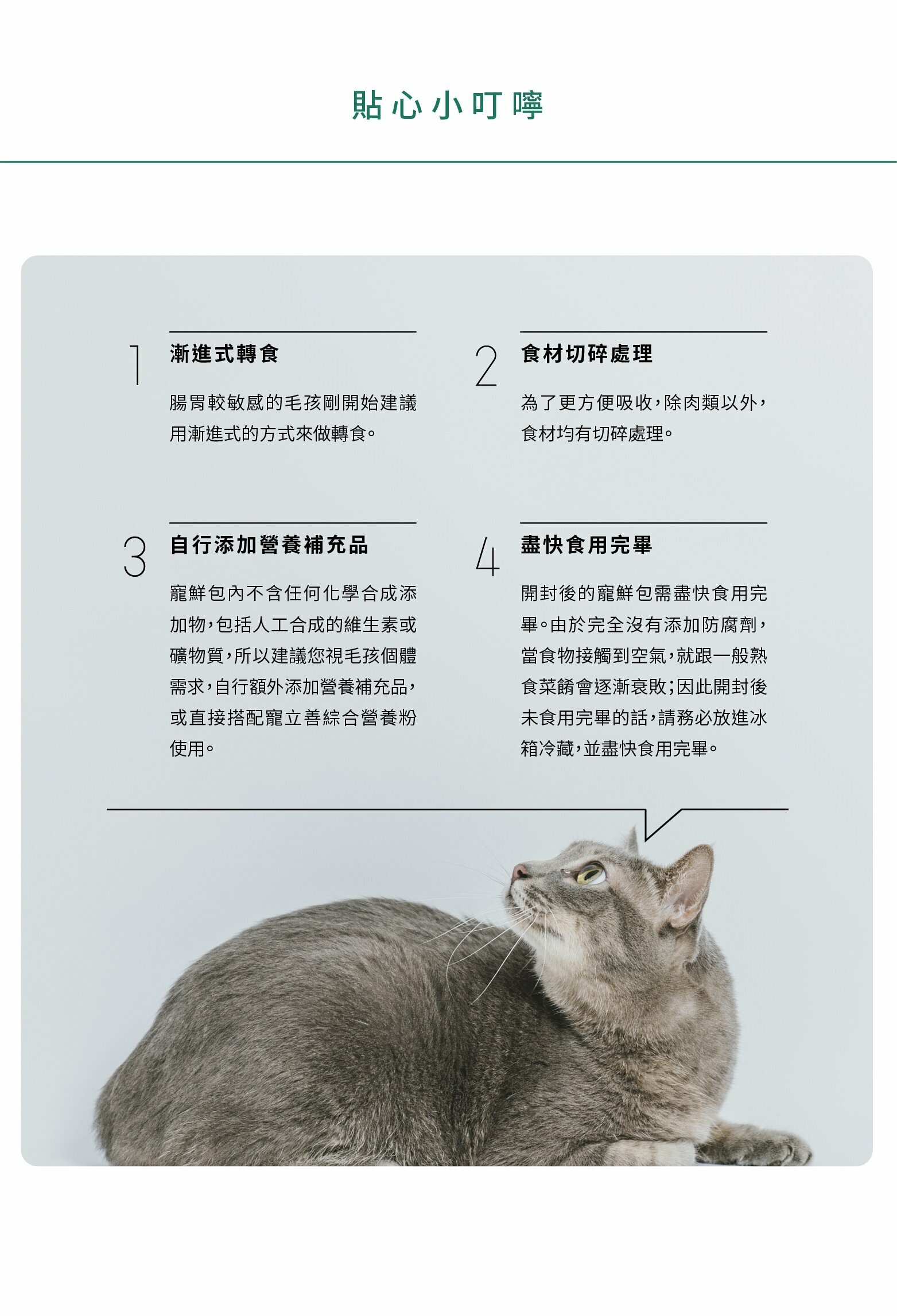 貼心小叮嚀

1
漸進式轉食

腸胃較敏感的毛孩剛開始建議用漸進式的方式來做轉食。

2
食材切碎處理

為了更方便吸收，除肉類以外，食材均有切碎處理。

3
自行添加營養補充品

寵鮮包內不含任何化學合成添加物，包括人工合成的維生素或礦物質，所以建議您視毛孩個體需求，自行額外添加營養補充品，或直接搭配寵立善綜合營養粉使用。

4
盡快食用完畢

開封後的寵鮮包需盡快食用完畢。由於完全沒有添加防腐劑，當食物接觸到空氣，就跟一般熟食菜餚會逐漸衰敗；因此開封後未食用完畢的話，請務必放進冰箱冷藏，並盡快食用完畢。