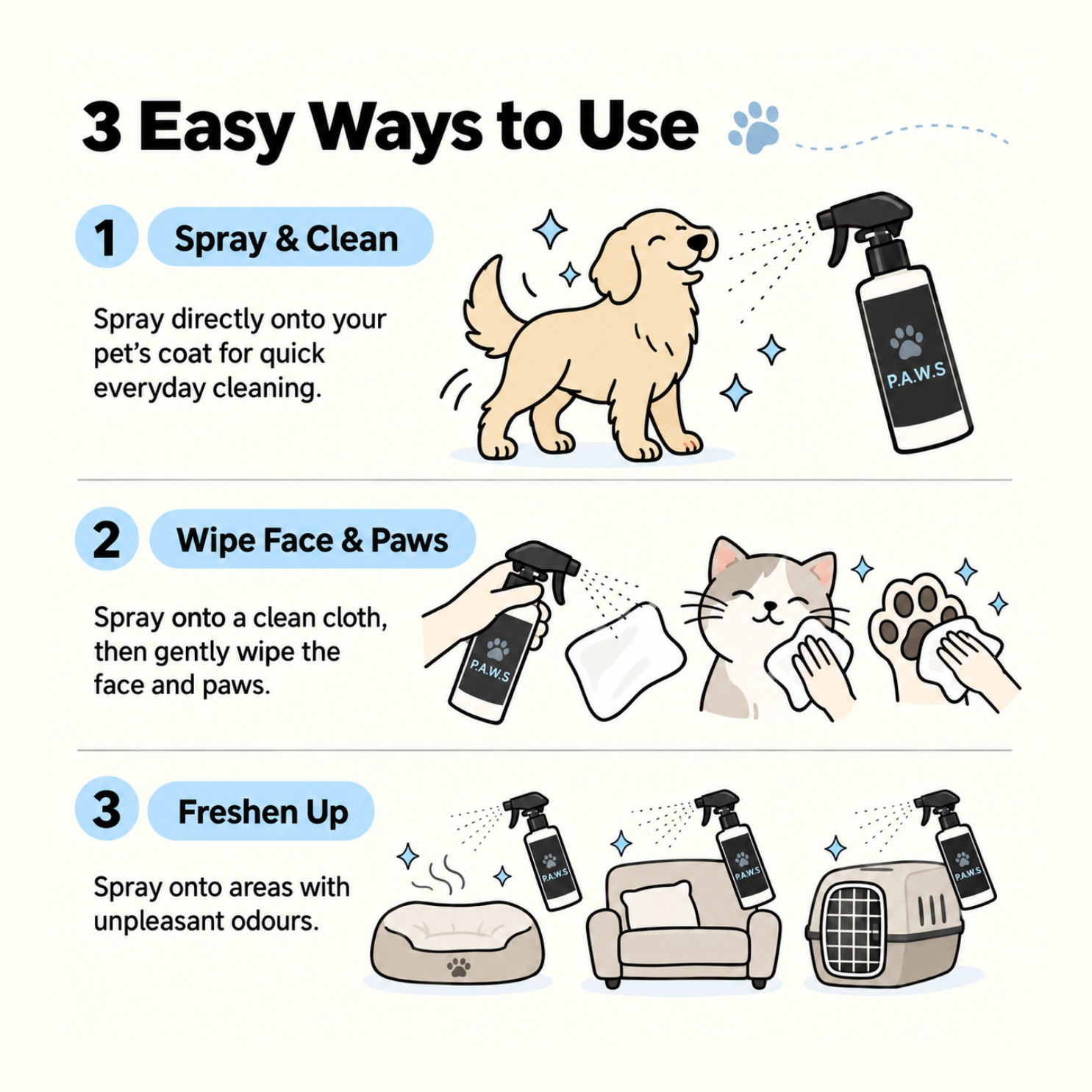 3 Easy Ways to Use

1 Spray & Clean

Spray directly onto your pet's coat for quick everyday cleaning.

P.A.W.S

2 Wipe Face & Paws

Spray onto a clean cloth, then gently wipe the face and paws.

P.A.W.S

3 Freshen Up

Spray onto areas with unpleasant odours.

P.A.W.S

P.A.W.S

P.A.W.S