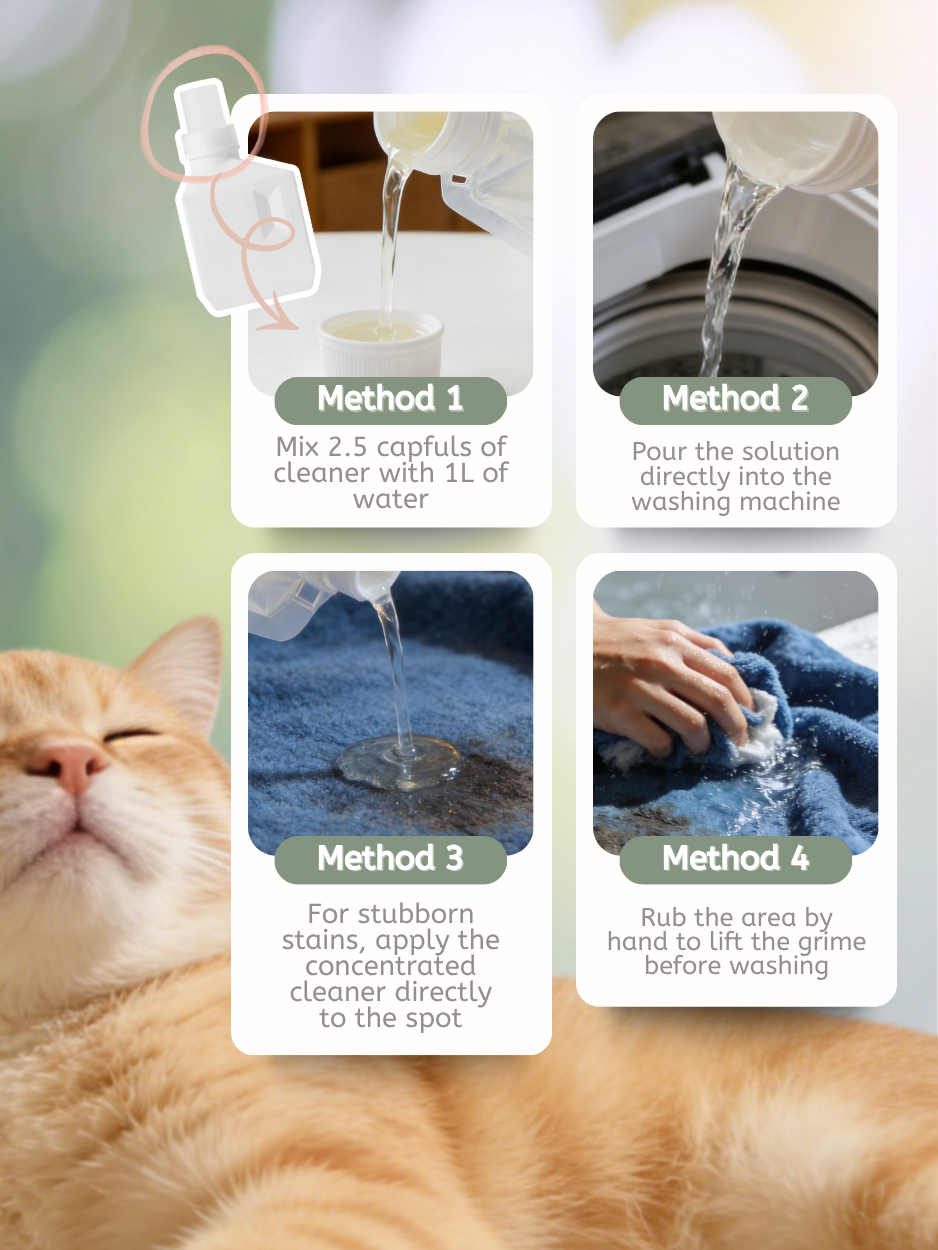 Method 1

Mix 2.5 capfuls of cleaner with 1L of water

Method 2

Pour the solution directly into the washing machine

Method 3

For stubborn stains, apply the concentrated cleaner directly to the spot

Method 4

Rub the area by hand to lift the grime before washing