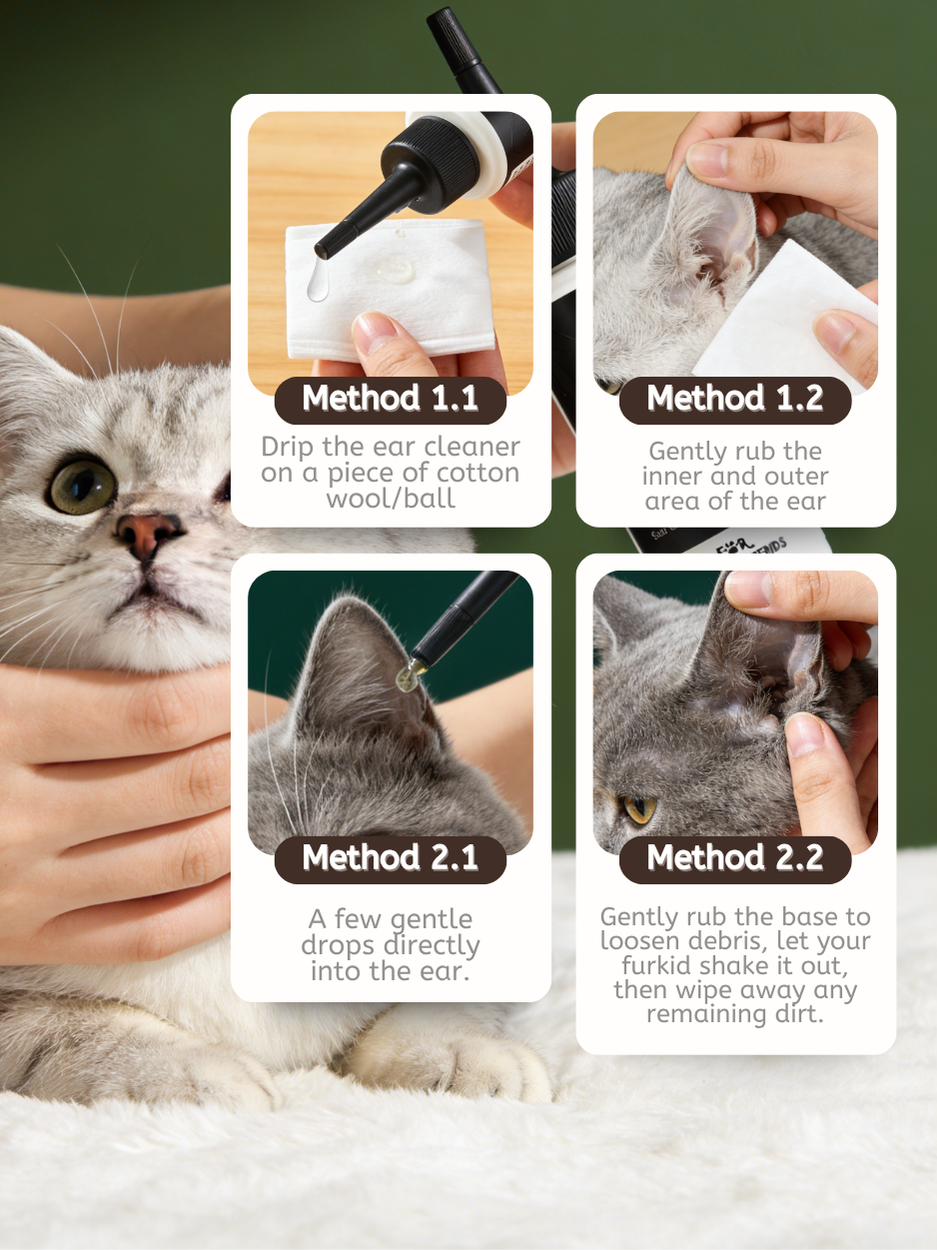 Method 1.1
Drip the ear cleaner on a piece of cotton wool/ball

Method 1.2
Gently rub the inner and outer area of the ear

Method 2.1
A few gentle drops directly into the ear.

Method 2.2
Gently rub the base to loosen debris, let your furkid shake it out, then wipe away any remaining dirt.