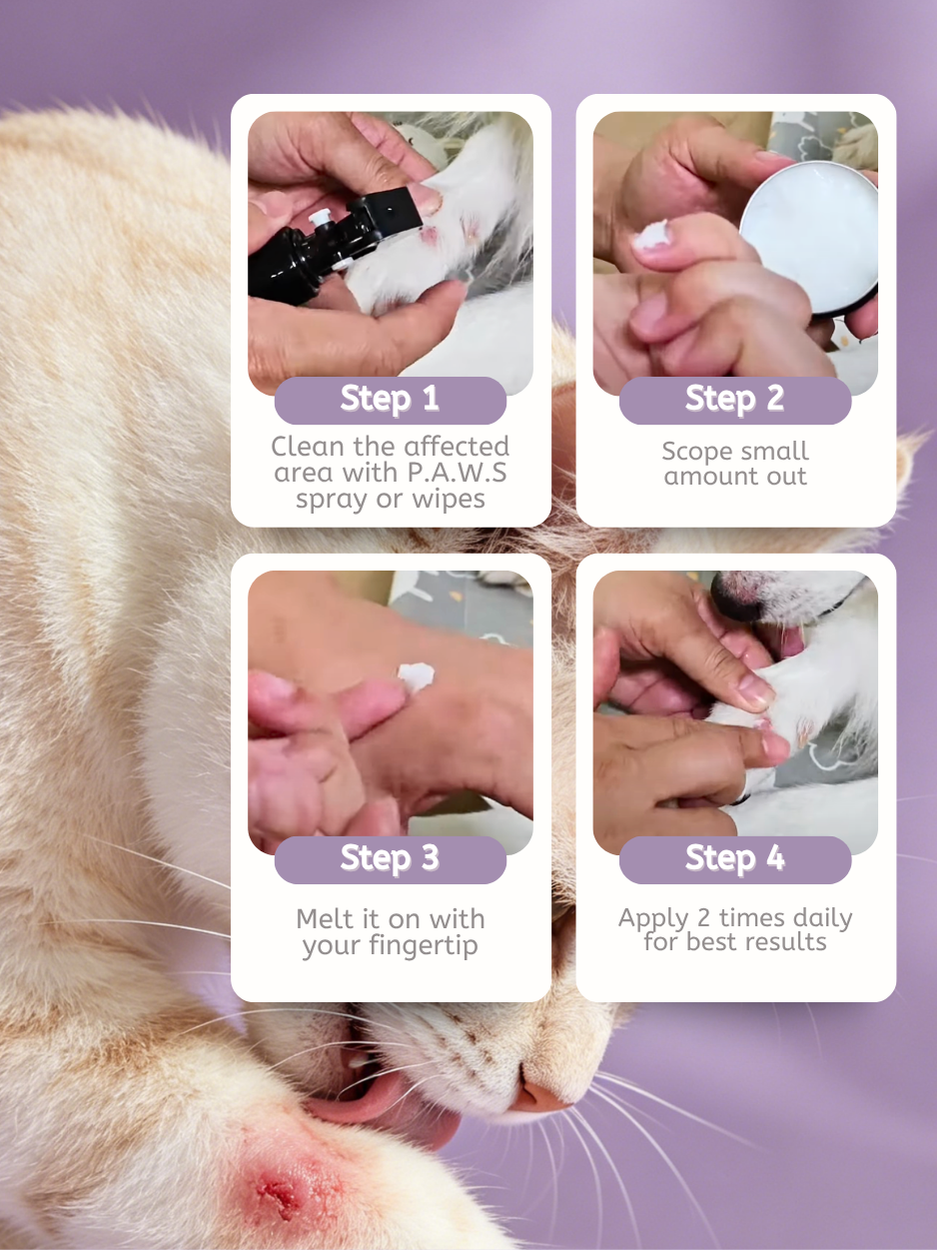 Step 1
Clean the affected area with P.A.W.S spray or wipes

Step 2
Scope small amount out

Step 3
Melt it on with your fingertip

Step 4
Apply 2 times daily for best results