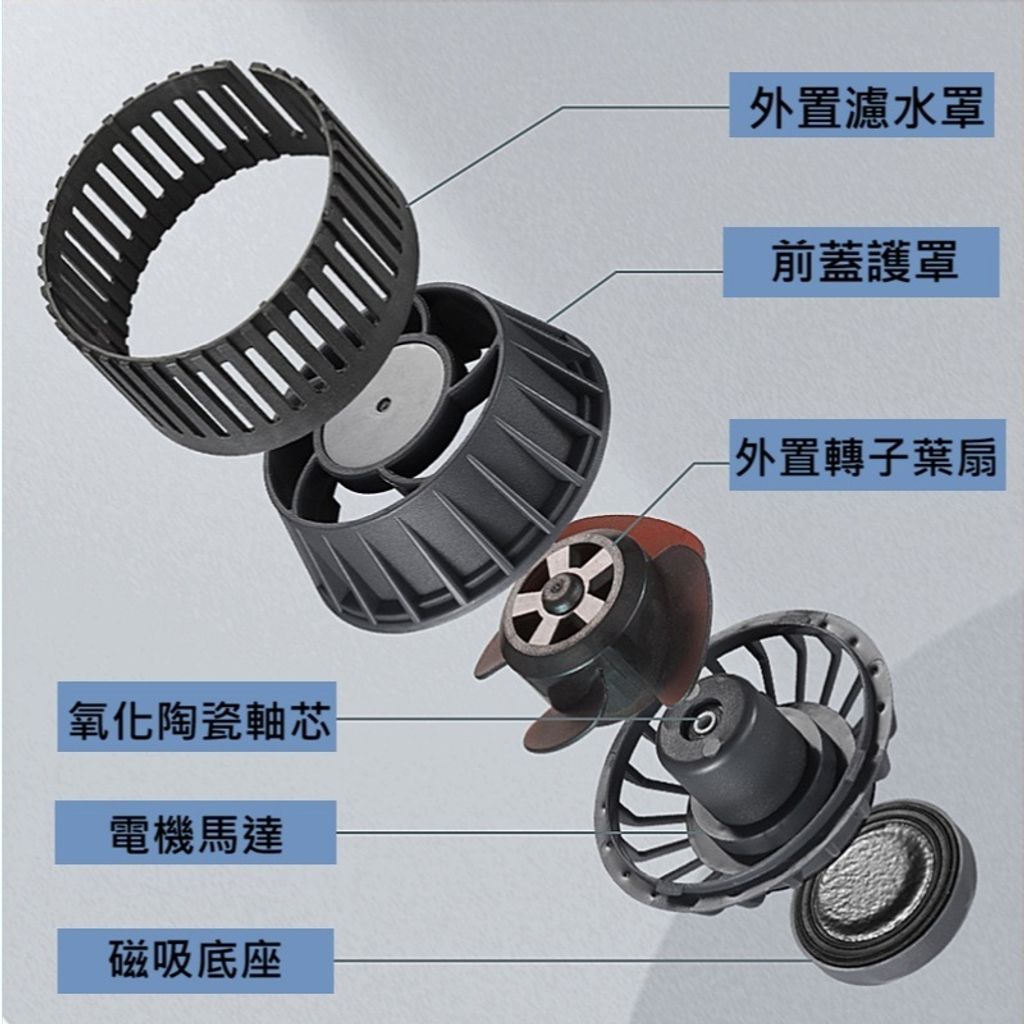 外置濾水罩

前蓋護罩

外置轉子葉扇

氧化陶瓷軸芯

電機馬達

磁吸底座