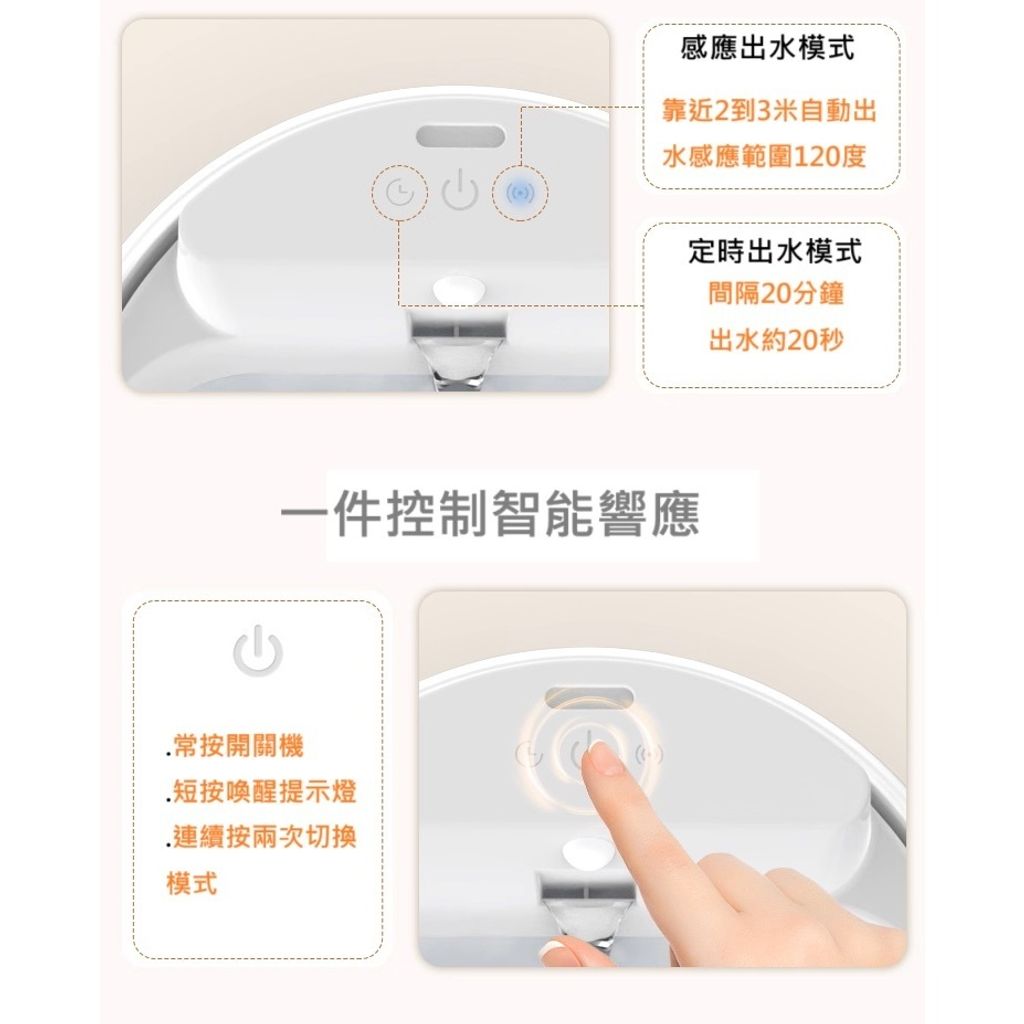 感應出水模式

靠近2到3米自動出水感應範圍120度

定時出水模式

間隔20分鐘
出水約20秒

一件控制智能響應

.常按開關機
.短按喚醒提示燈
.連續按兩次切換模式