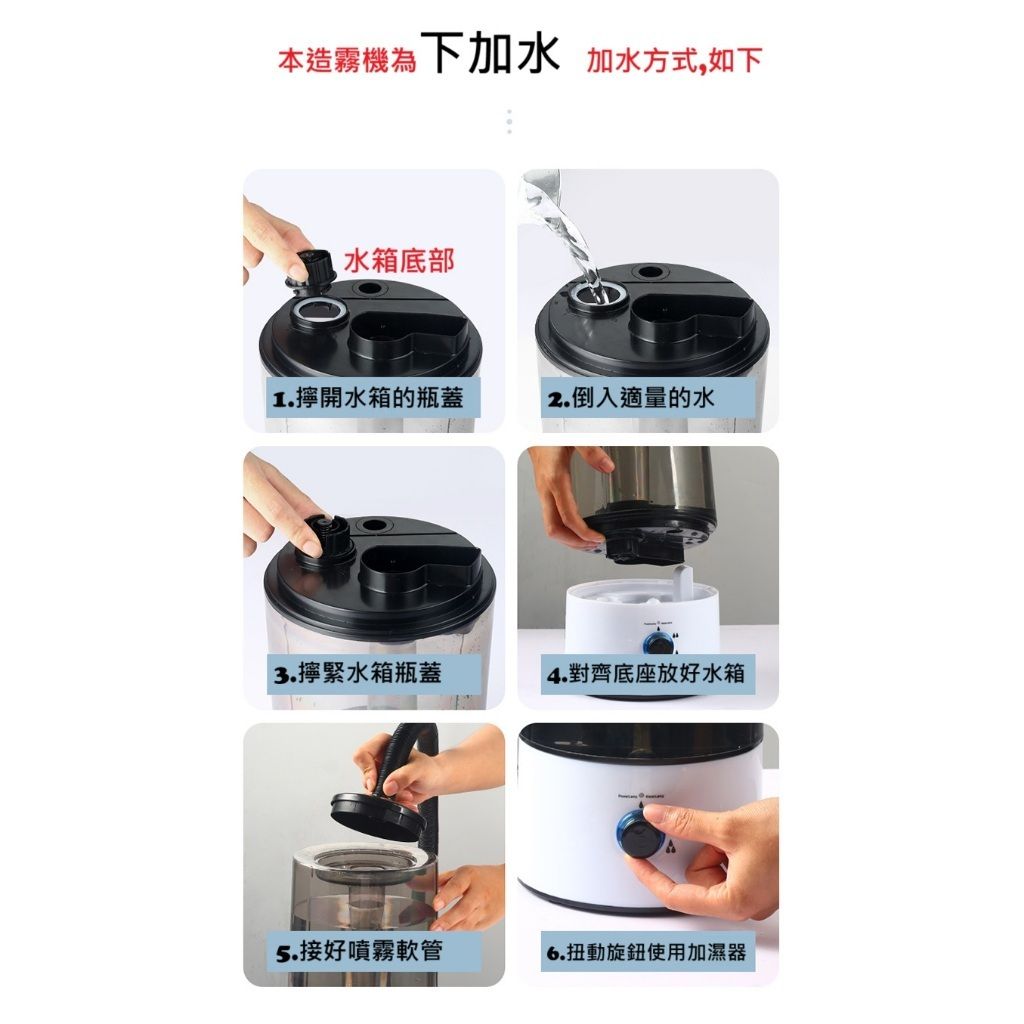 本造霧機為下加水 加水方式,如下

水箱底部

1.擰開水箱的瓶蓋

2.倒入適量的水

3.擰緊水箱瓶蓋

4.對齊底座放好水箱

5.接好噴霧軟管

6.扭動旋鈕使用加濕器