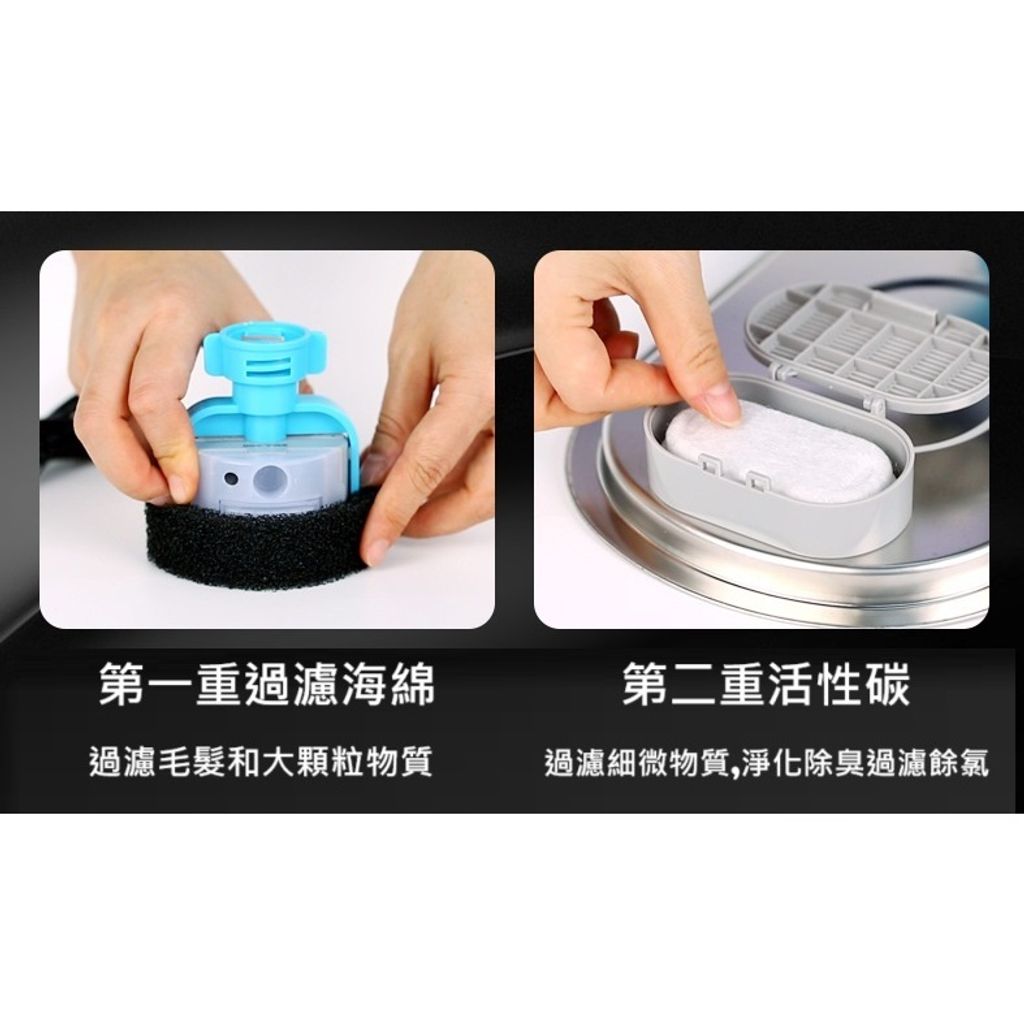 第一重過濾海綿

過濾毛髮和大顆粒物質

第二重活性碳

過濾細微物質,淨化除臭過濾餘氯