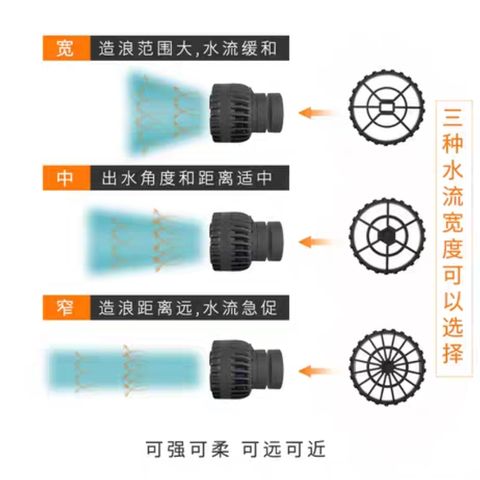 宽 造浪范围大,水流缓和

中 出水角度和距离适中

窄 造浪距离远,水流急促

三种水流宽度可以选择

可强可柔 可远可近