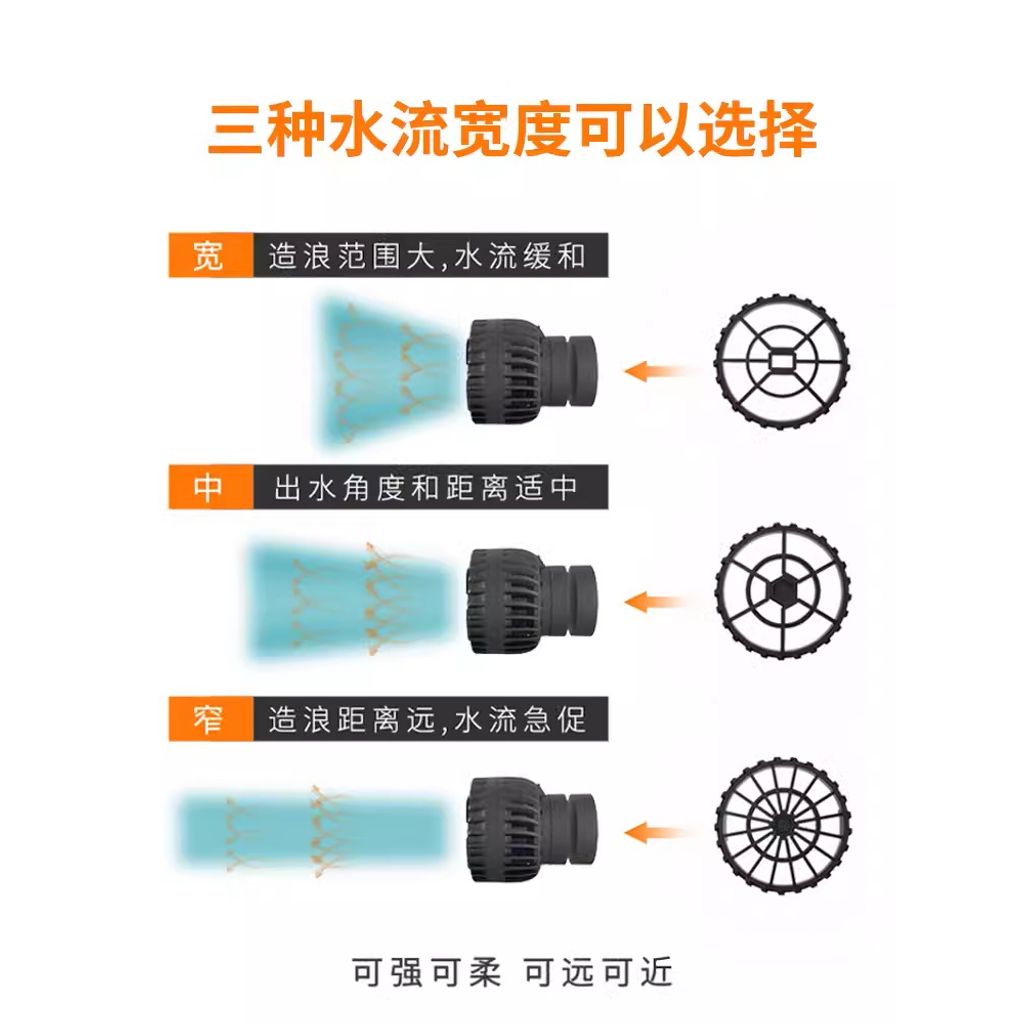 三种水流宽度可以选择

宽 造浪范围大,水流缓和

中 出水角度和距离适中

窄 造浪距离远,水流急促

可强可柔 可远可近