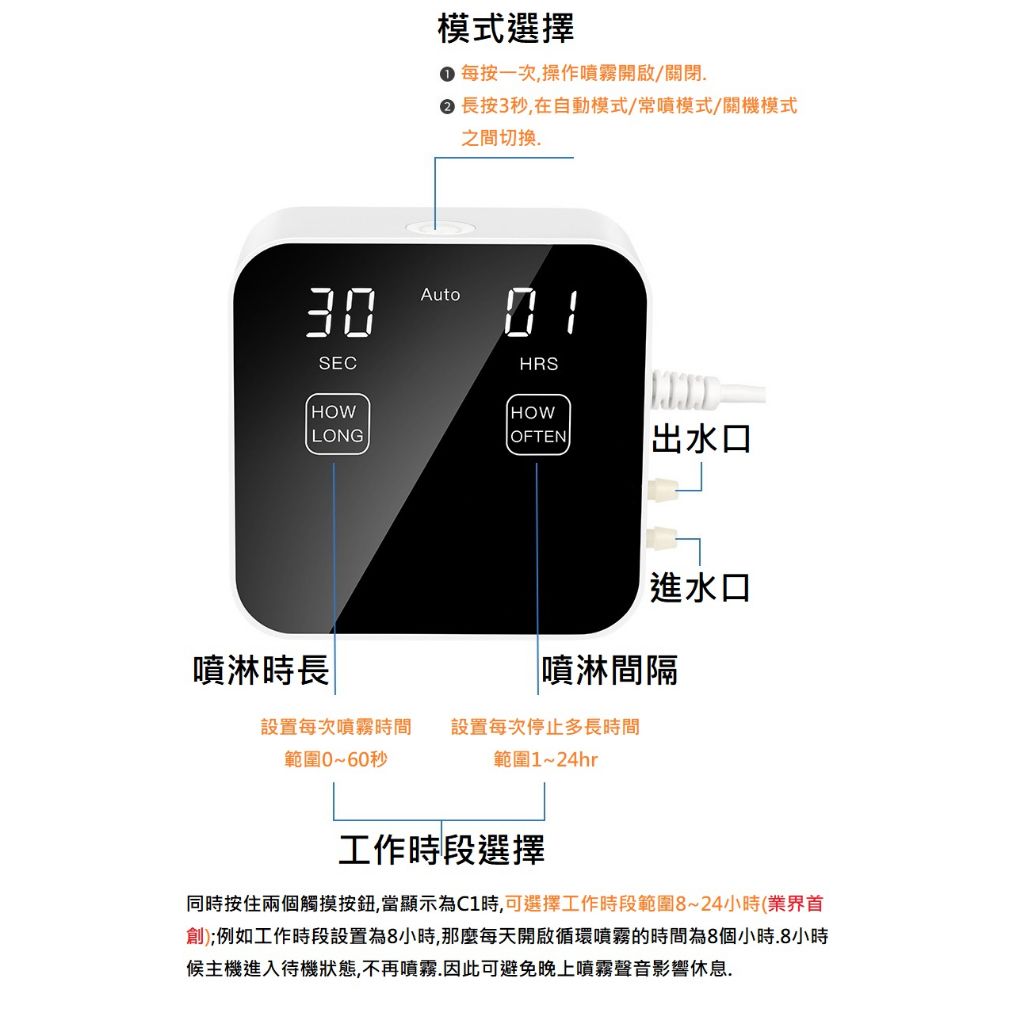 模式選擇

❶ 每按一次,操作噴霧開啟/關閉.
❷ 長按3秒,在自動模式/常噴模式/關機模式之間切換.

30 Auto 01
SEC HRS
HOW LONG
HOW OFTEN

出水口
進水口

噴淋時長
噴淋間隔

設置每次噴霧時間
範圍0~60秒

設置每次停止多長時間
範圍1~24hr

工作時段選擇

同時按住兩個觸摸按鈕,當顯示為C1時,可選擇工作時段範圍8~24小時(業界首創);例如工作時段設置為8小時,那麼每天開啟循環噴霧的時間為8個小時.8小時候主機進入待機狀態,不再噴霧.因此可避免晚上噴霧聲音影響休息.