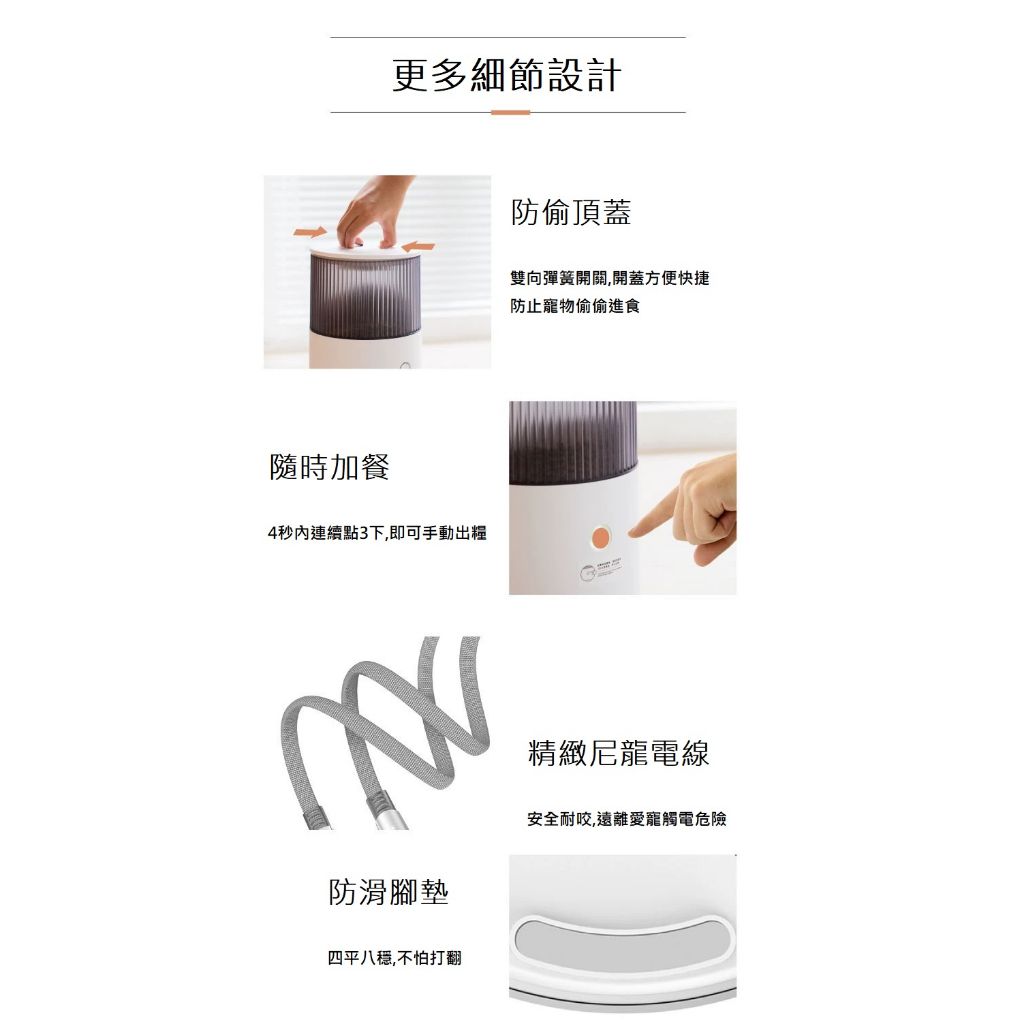 更多細節設計

防偷頂蓋

雙向彈簧開關,開蓋方便快捷
防止寵物偷偷進食

隨時加餐

4秒內連續點3下,即可手動出糧

精緻尼龍電線

安全耐咬,遠離愛寵觸電危險

防滑腳墊

四平八穩,不怕打翻