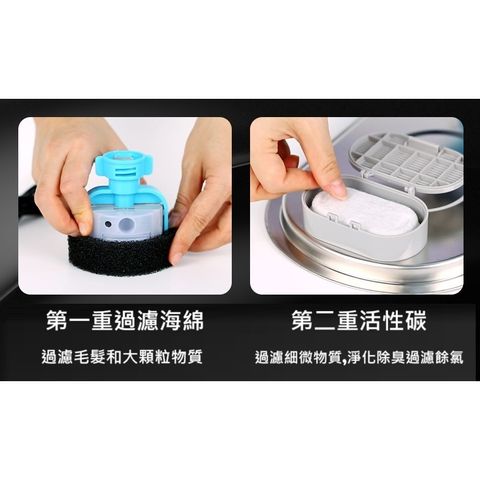 第一重過濾海綿

過濾毛髮和大顆粒物質

第二重活性碳

過濾細微物質,淨化除臭過濾餘氯